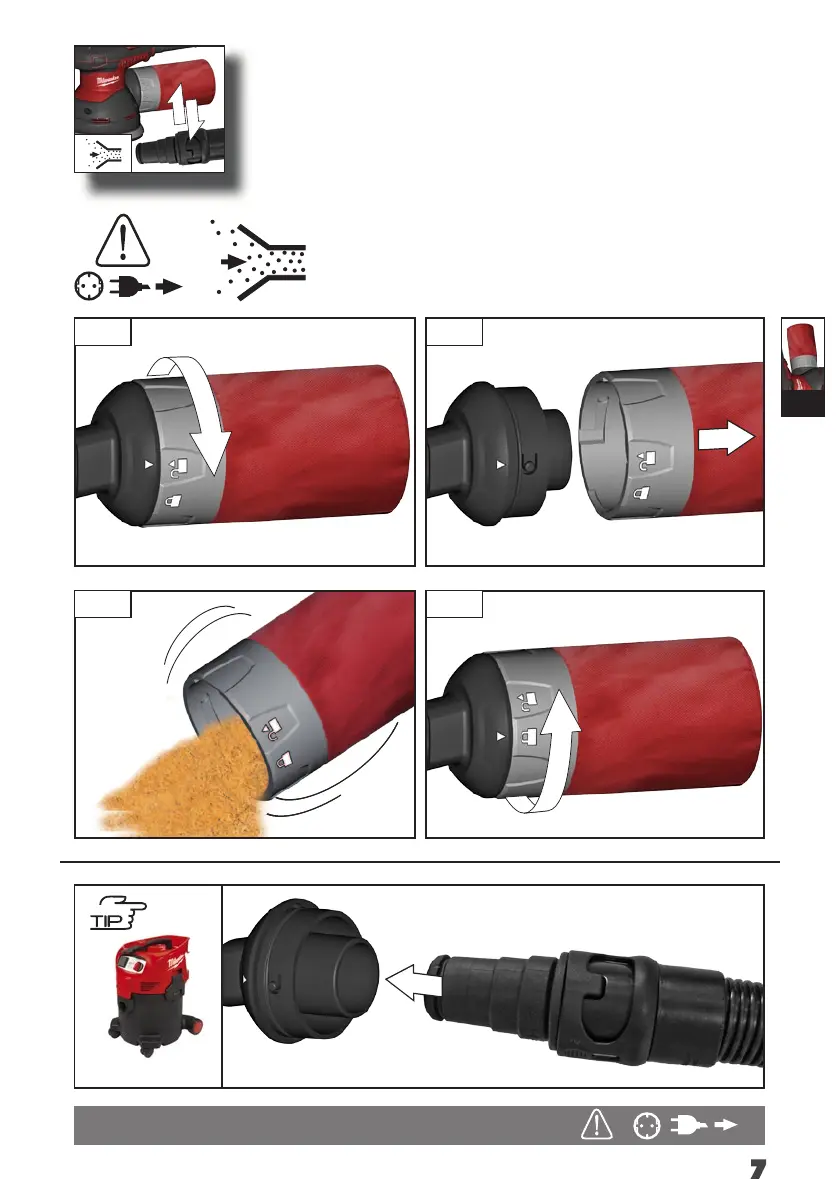 TIP

7