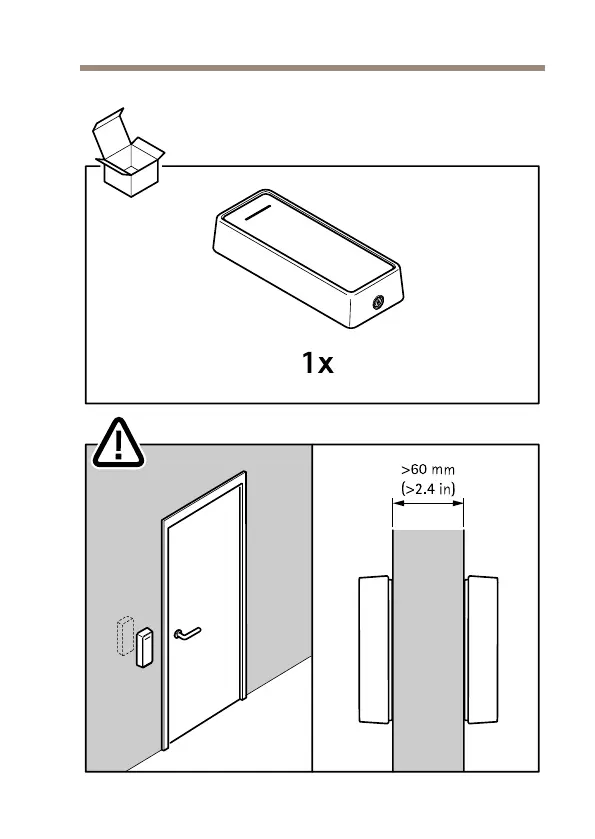 1x

>60 mm
(>2.4 in)