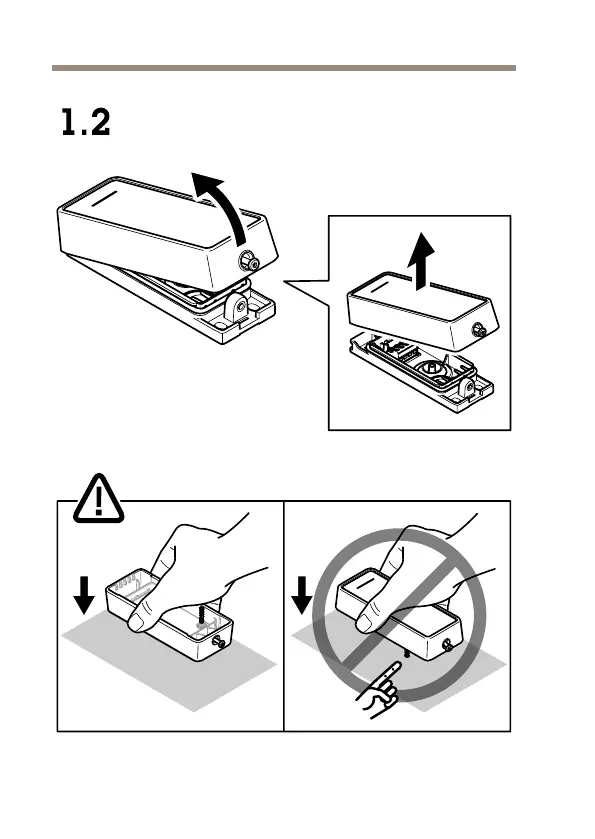 1.2