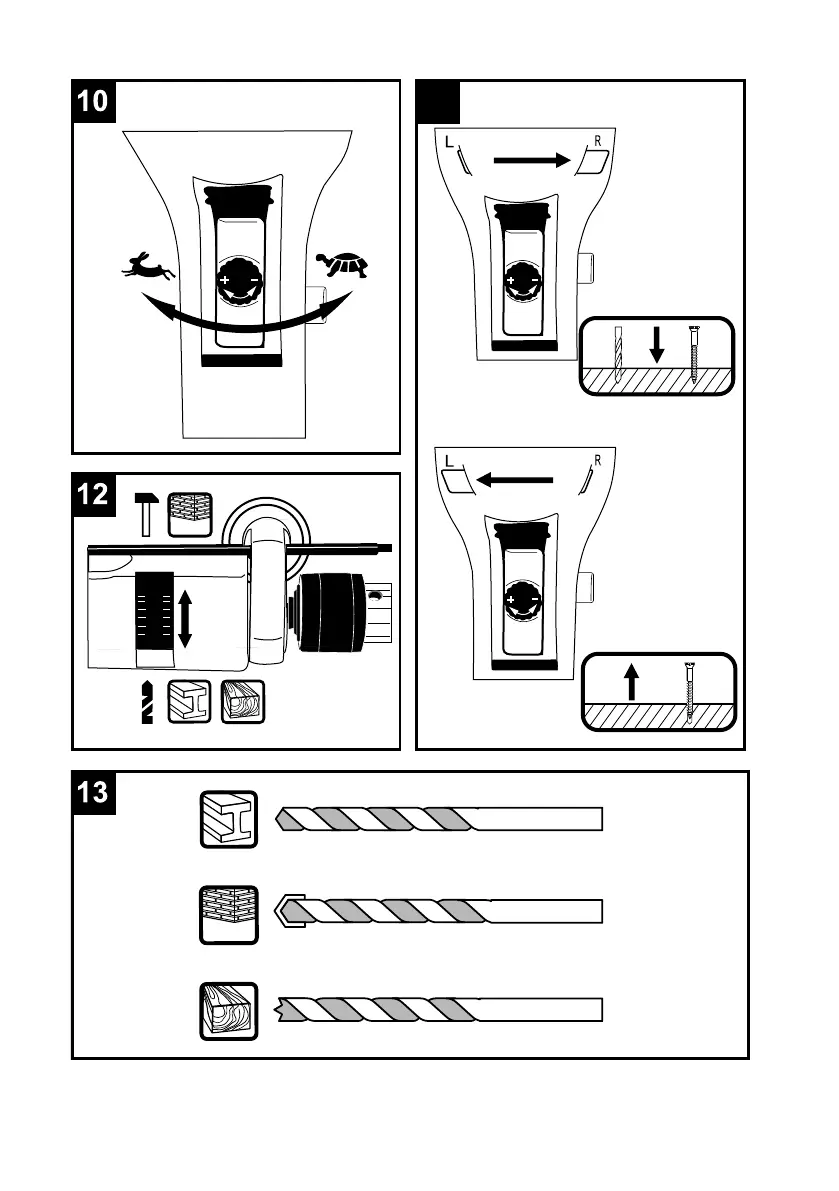 10

+ −

L R

+ −

L R

+ −

12

13