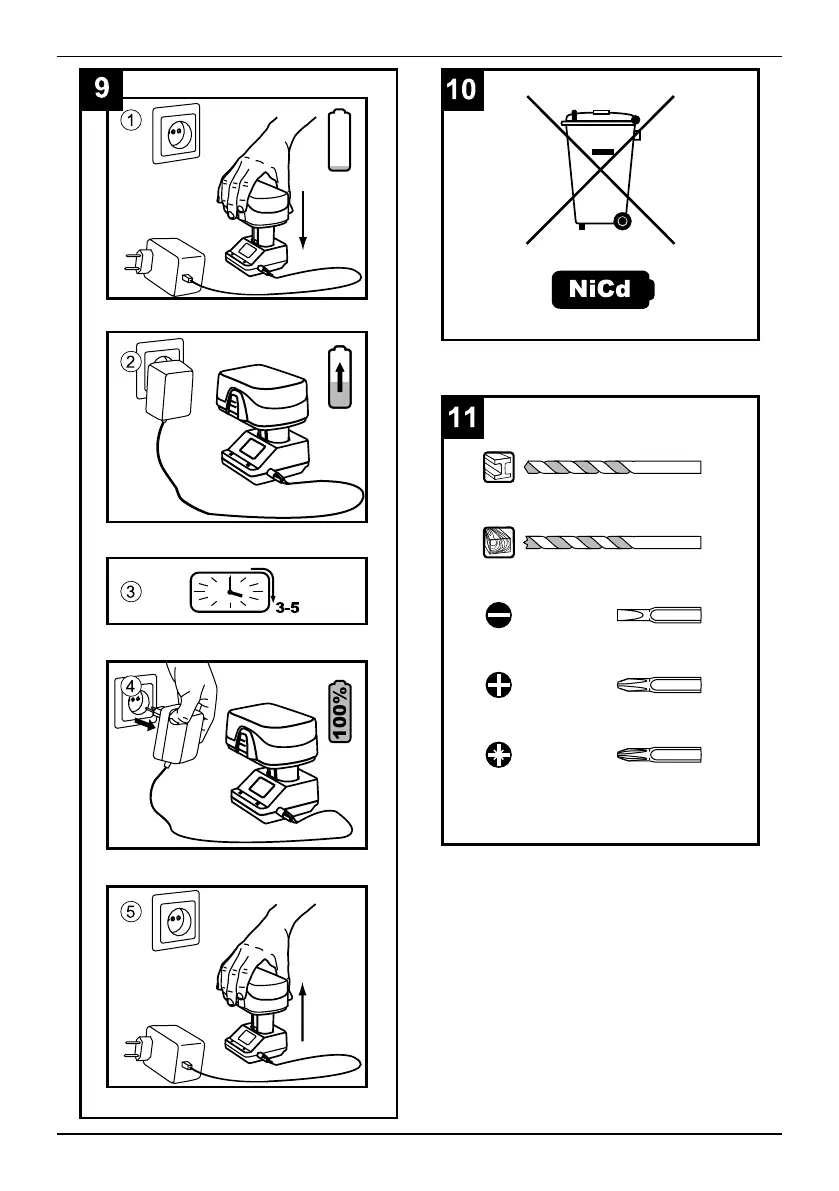 9

①

②

③

3-5

④

100%

⑤

10

NiCd

11