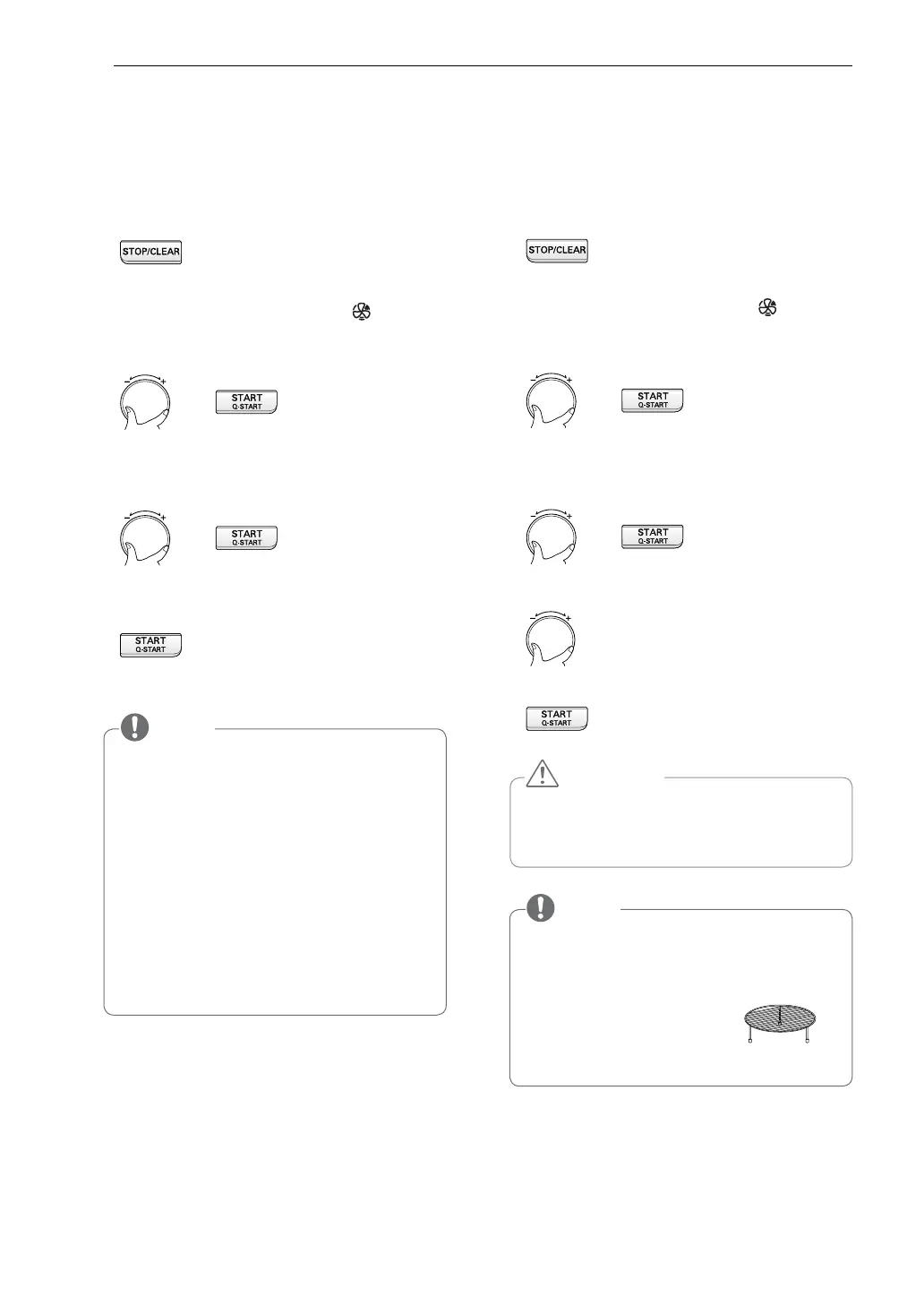 STOP/CLEAR

START
Q-START

START
Q-START

START
Q-START

STOP/CLEAR

START
Q-START

START
Q-START

START
Q-START