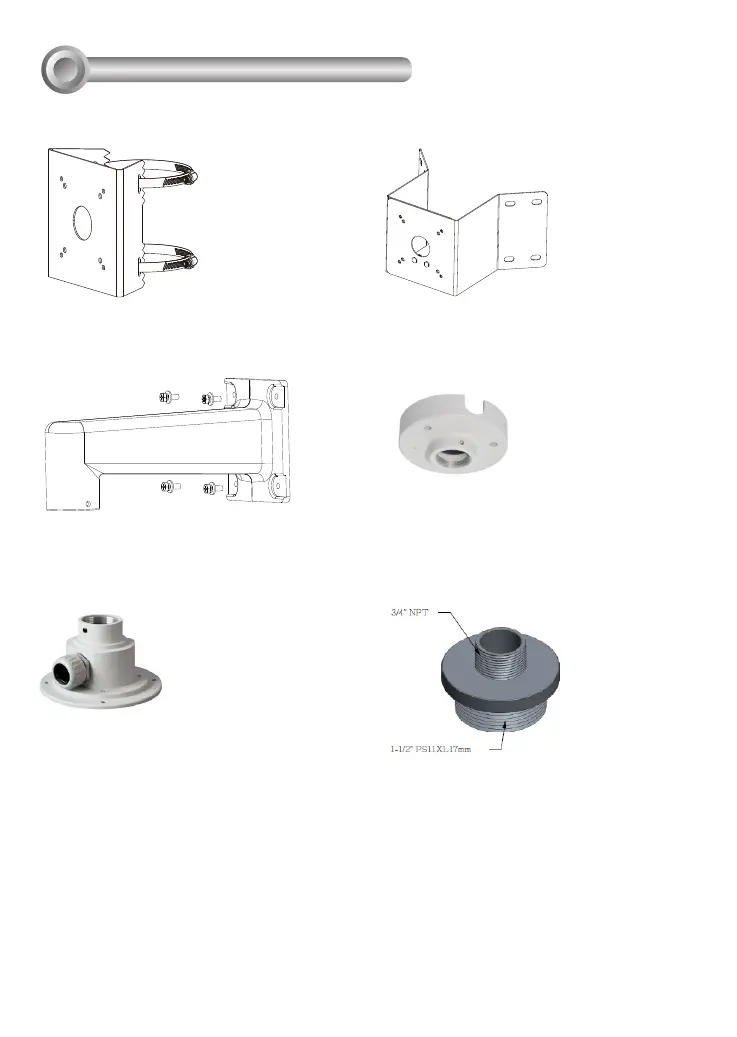 3/4" NPT

1-1/2" PS11XL17mm