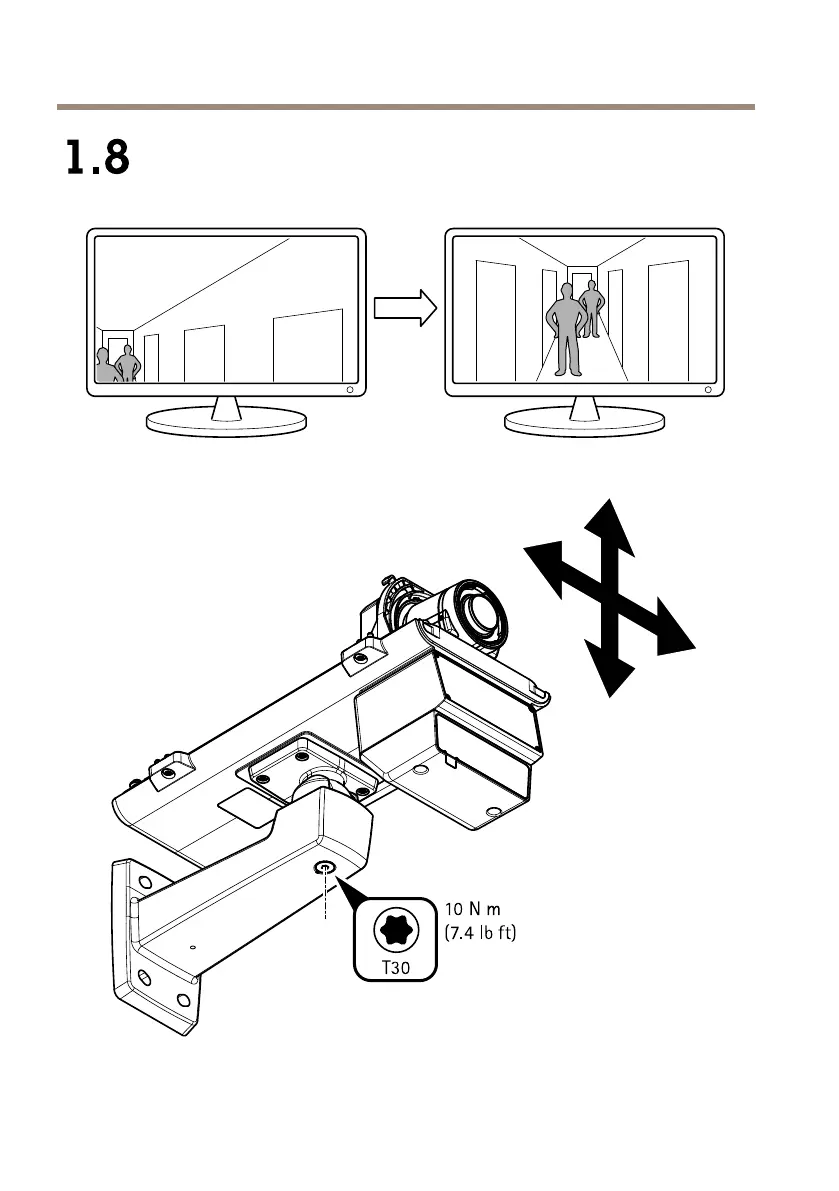 1.8

10 N m
(7.4 lb ft)

T30