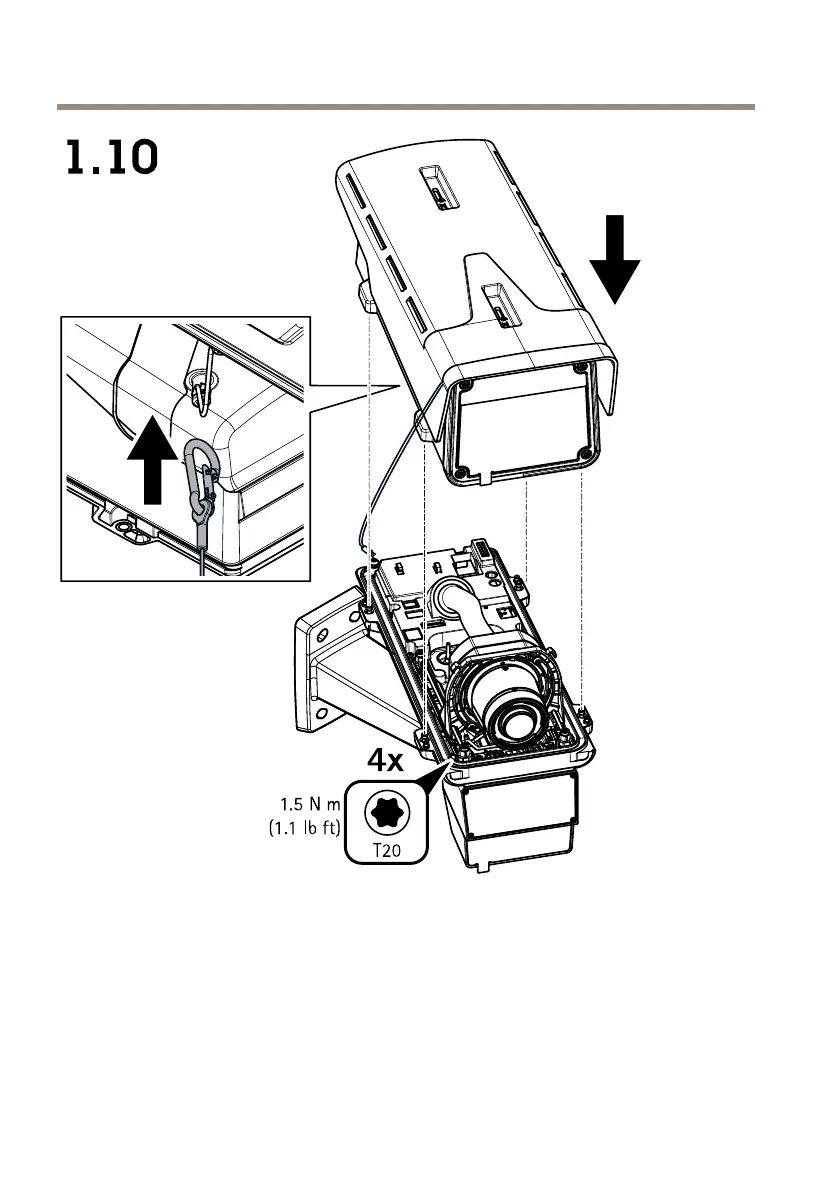 1.10

4x

1.5 N m
(1.1 lb ft)

T20