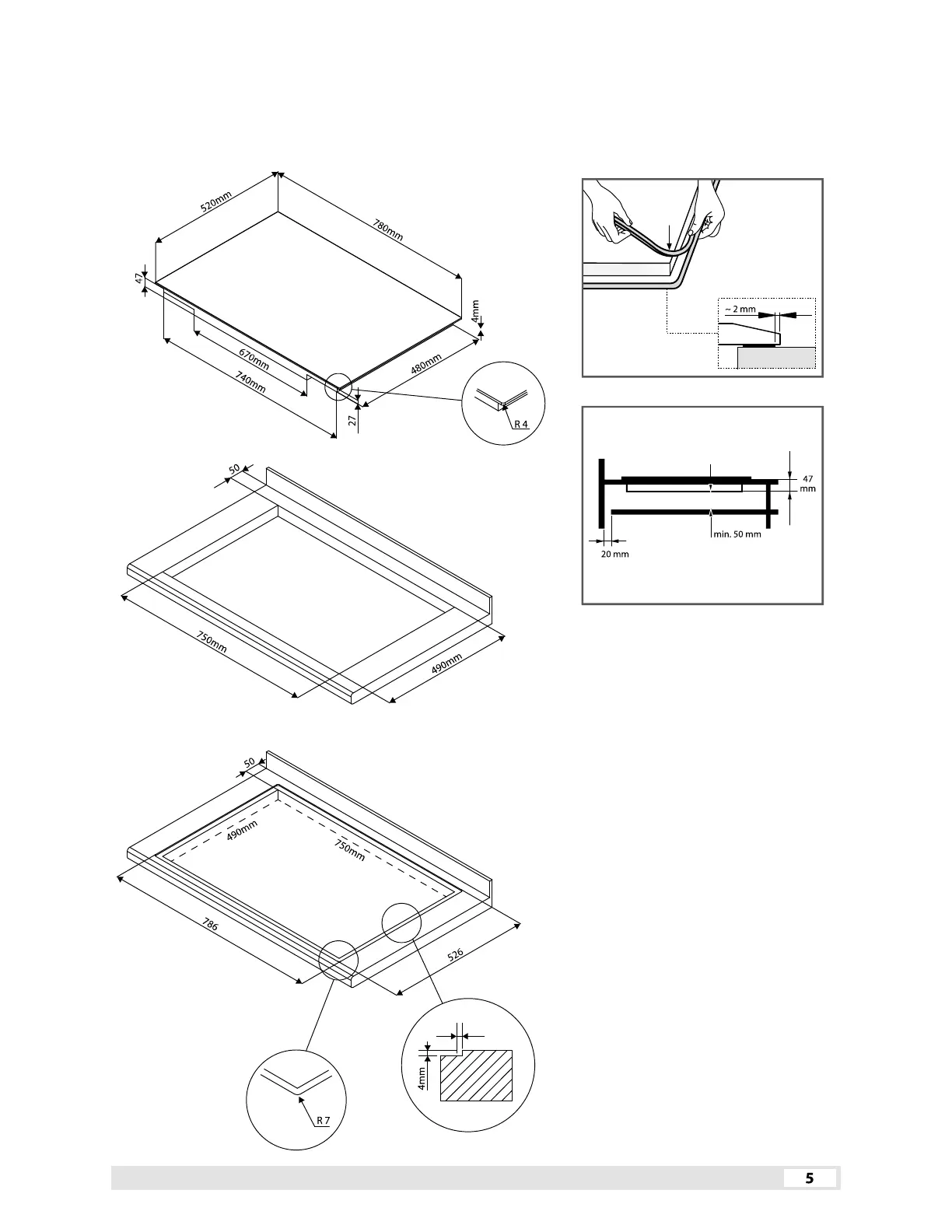 520mm

780mm

47

4mm

670mm

740mm

480mm

27

R 4

50

750mm

490mm

50

490mm

750mm

786

526

4mm

R 7

~ 2 mm

47 mm

min. 50 mm

20 mm

5