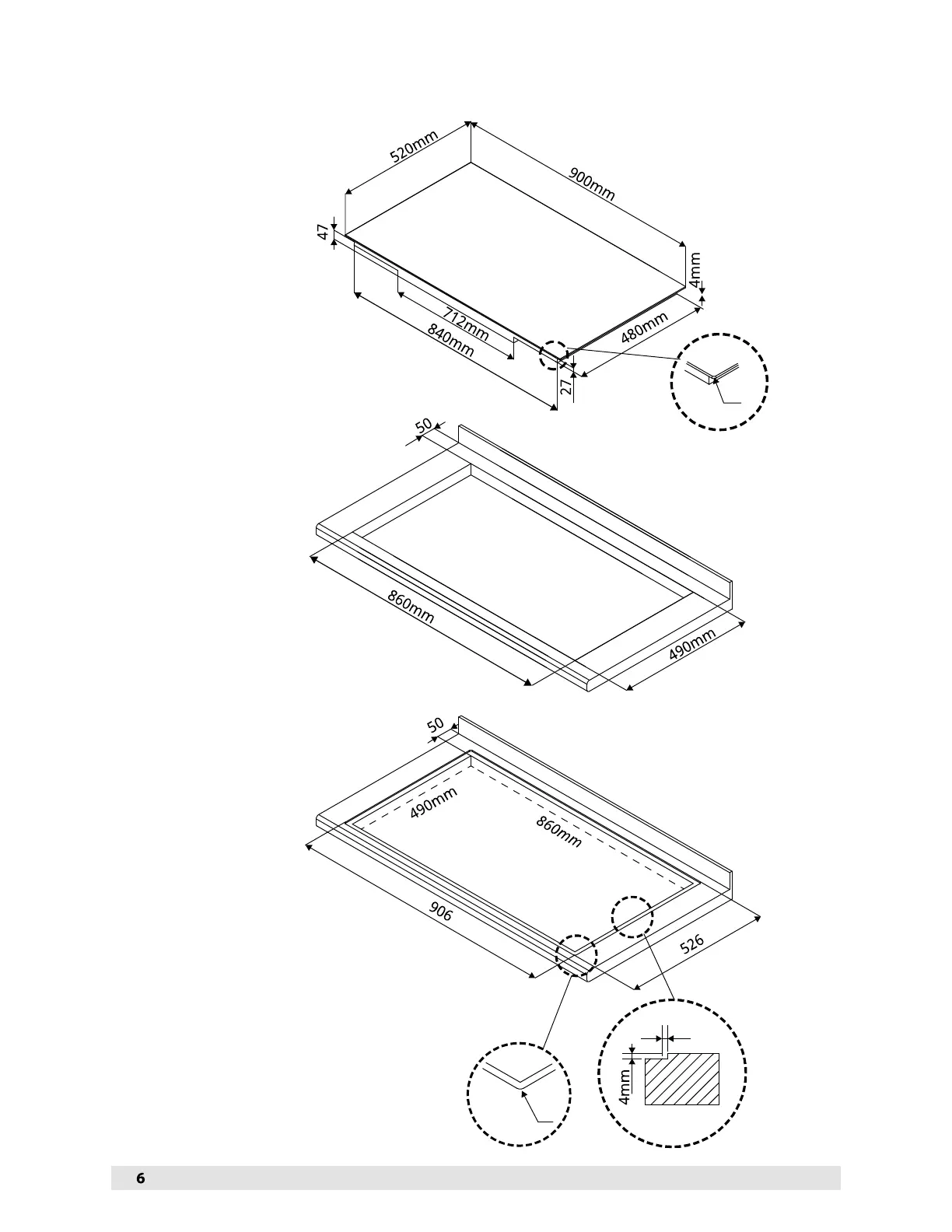 520mm
900mm
47
4mm
712mm
840mm
480mm
27

50
860mm
490mm

50
490mm
860mm
906
526
4mm

6