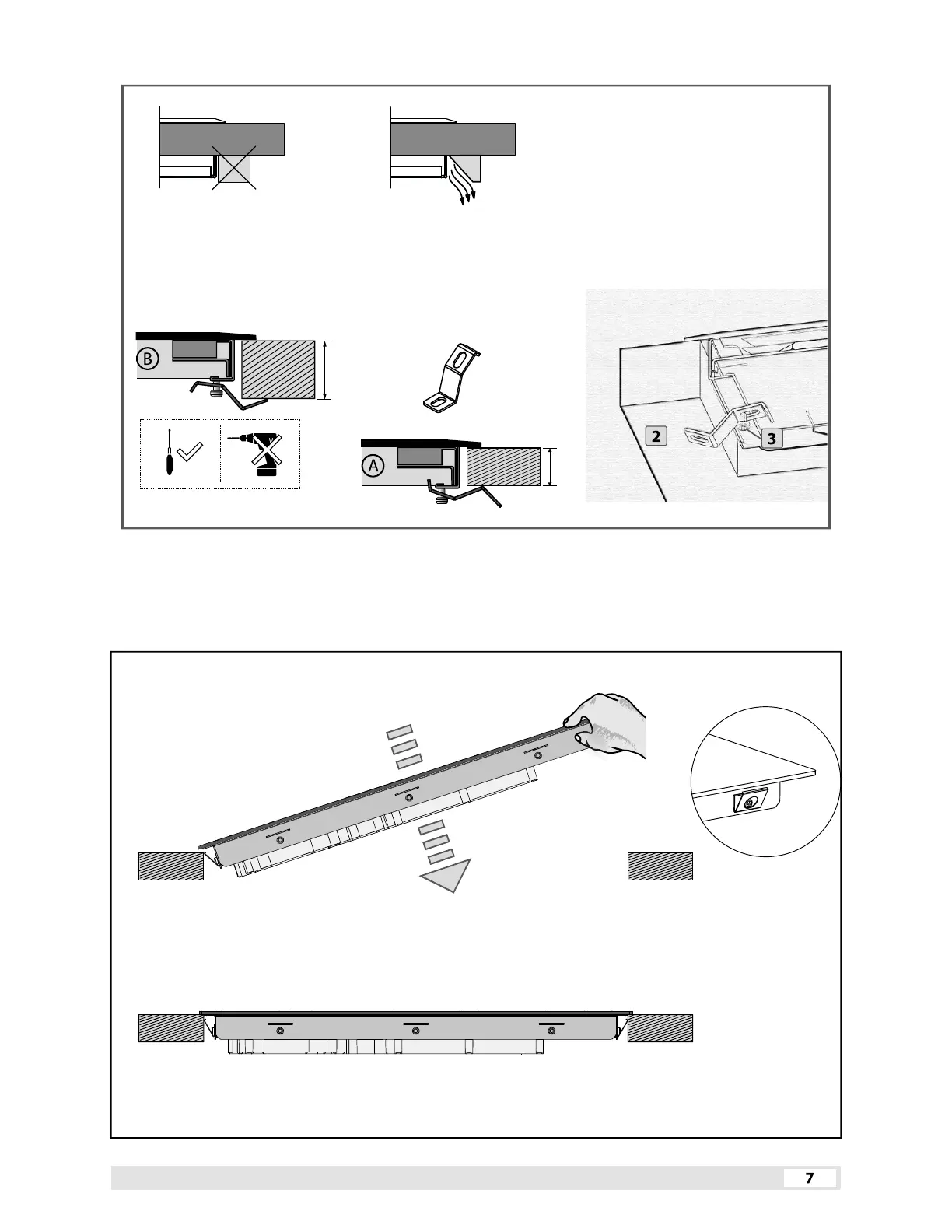 B

A

2

3

7