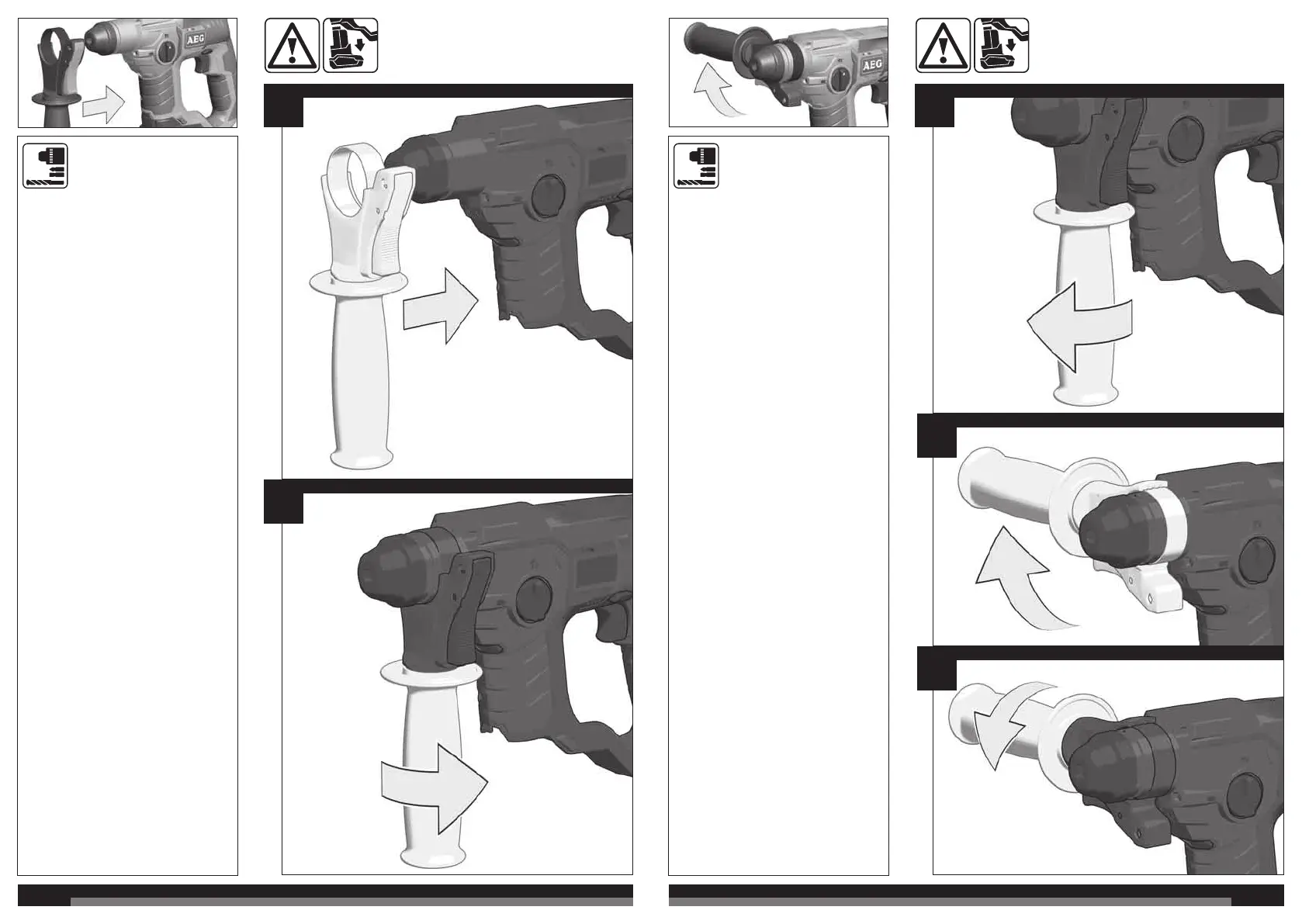 AEG

AEG