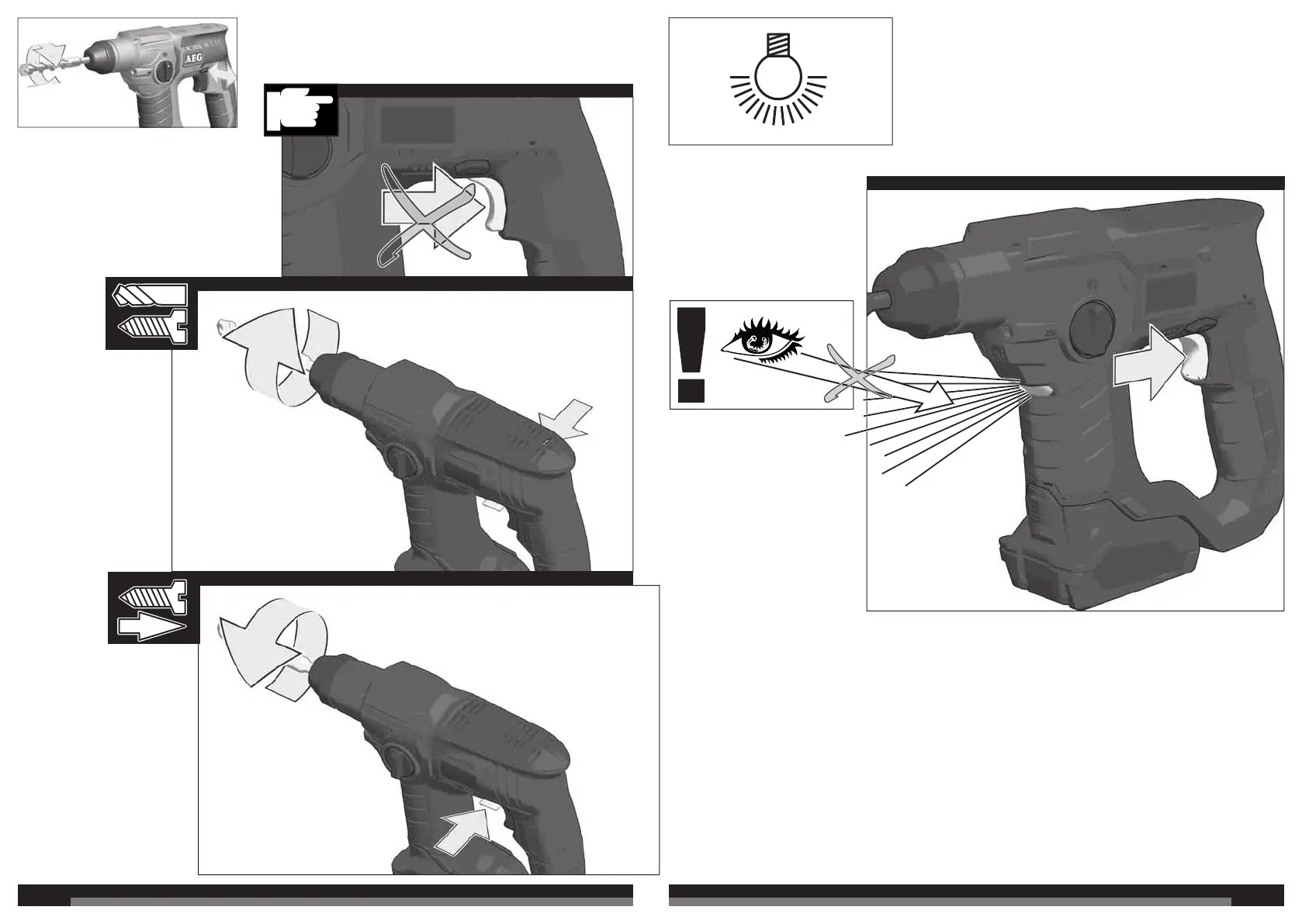 AEG