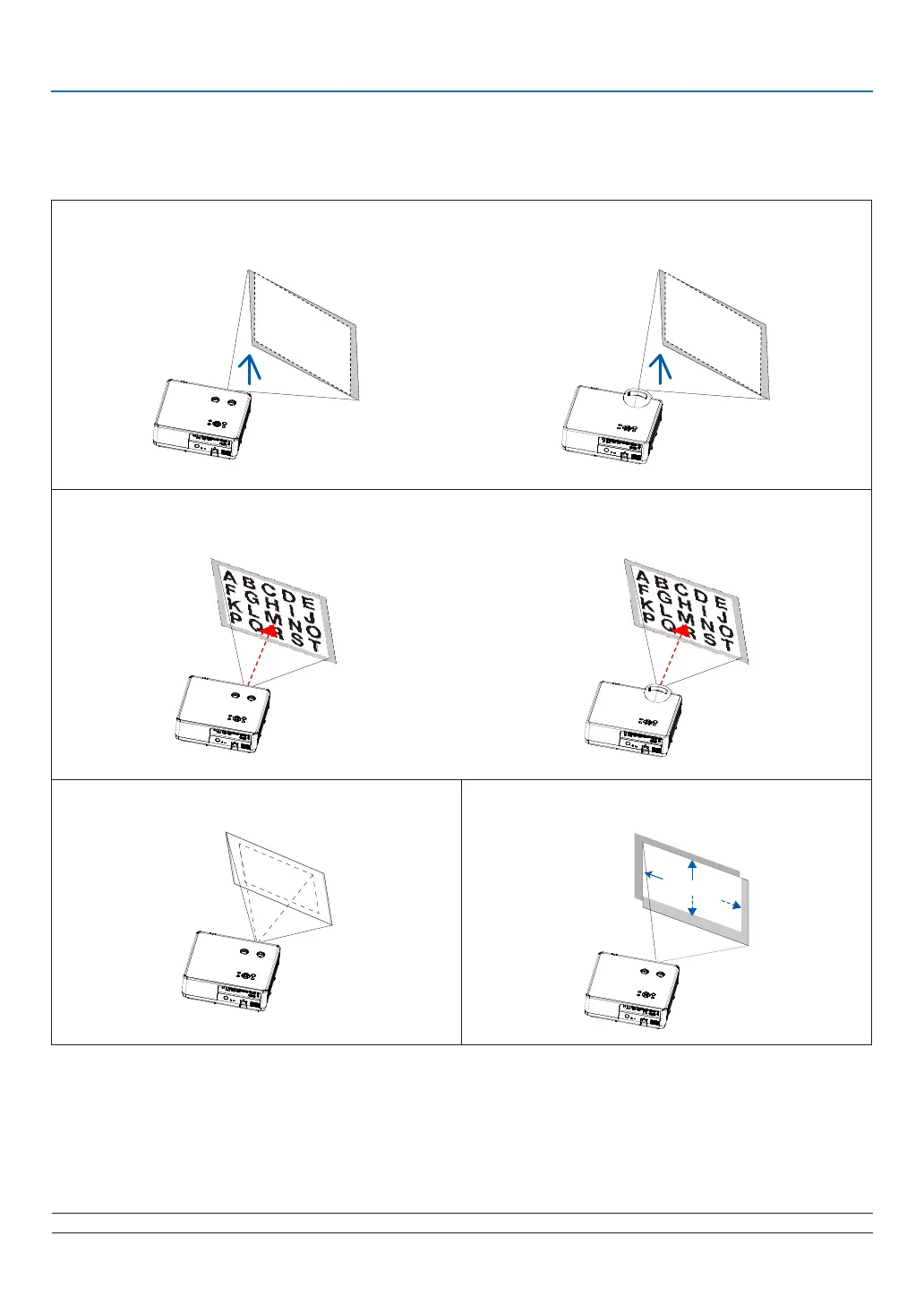 A
F
K
P
B
G
L
Q
C
H
M
R
D
I
N
S
E
J
O
T

A
F
K
P
B
G
L
Q
C
H
M
R
D
I
N
S
E
J
O
T