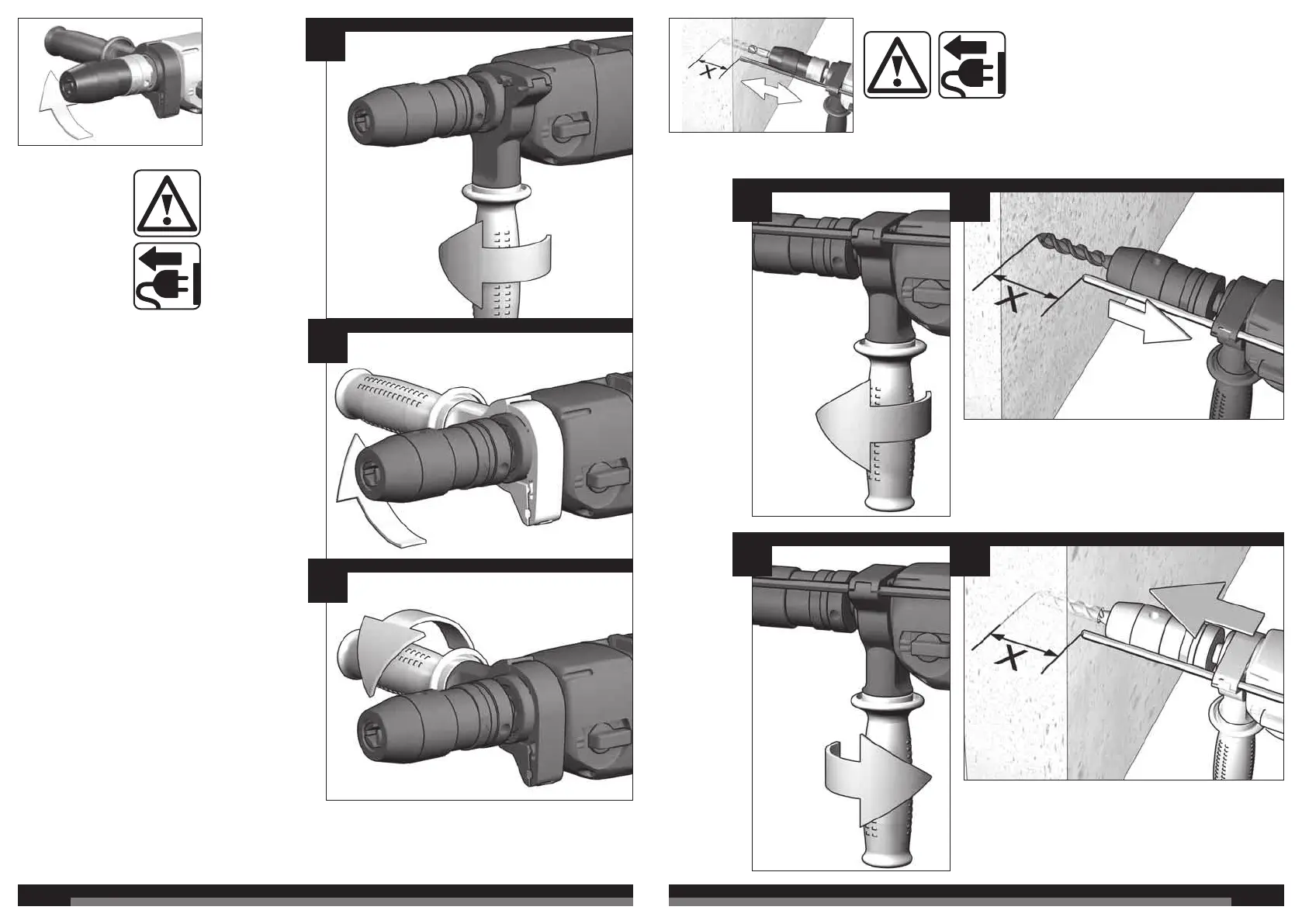 X

X

X