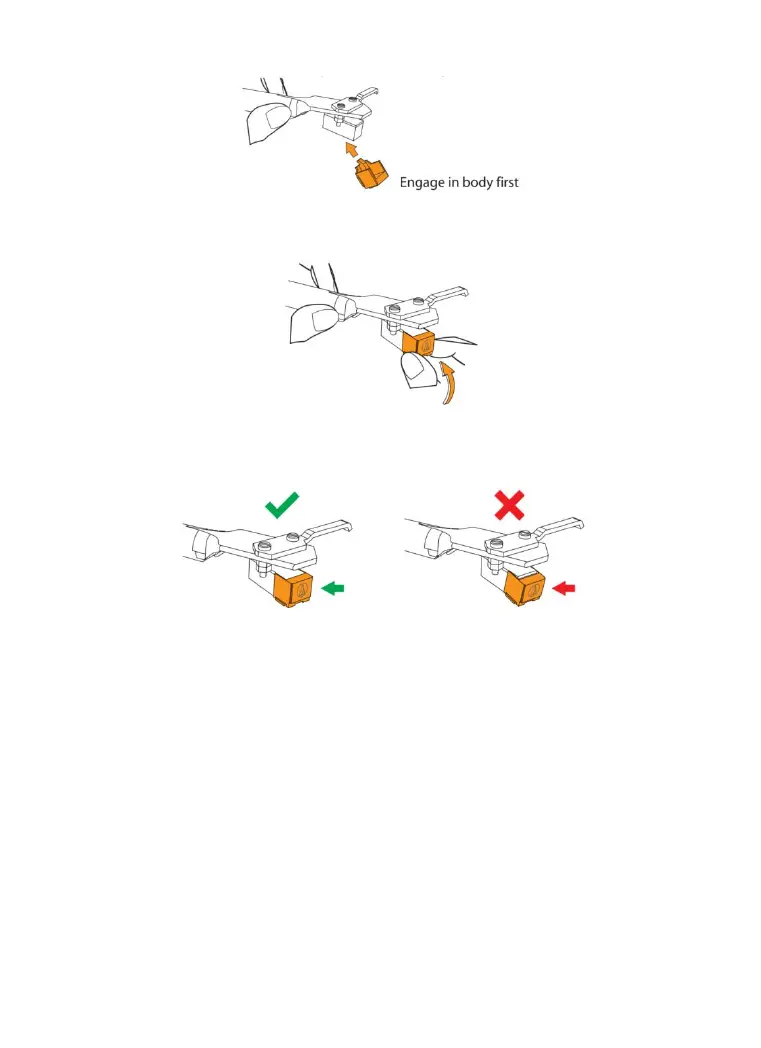 Engage in body first