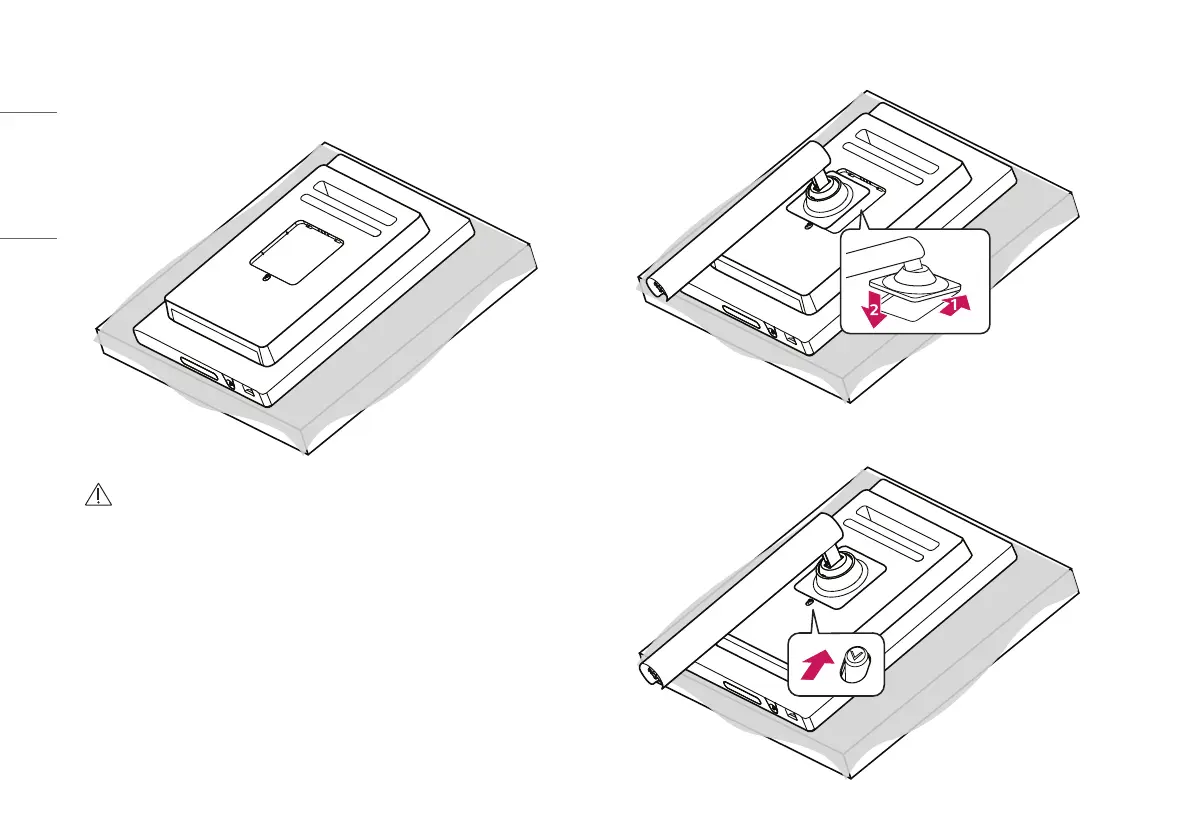 2

1