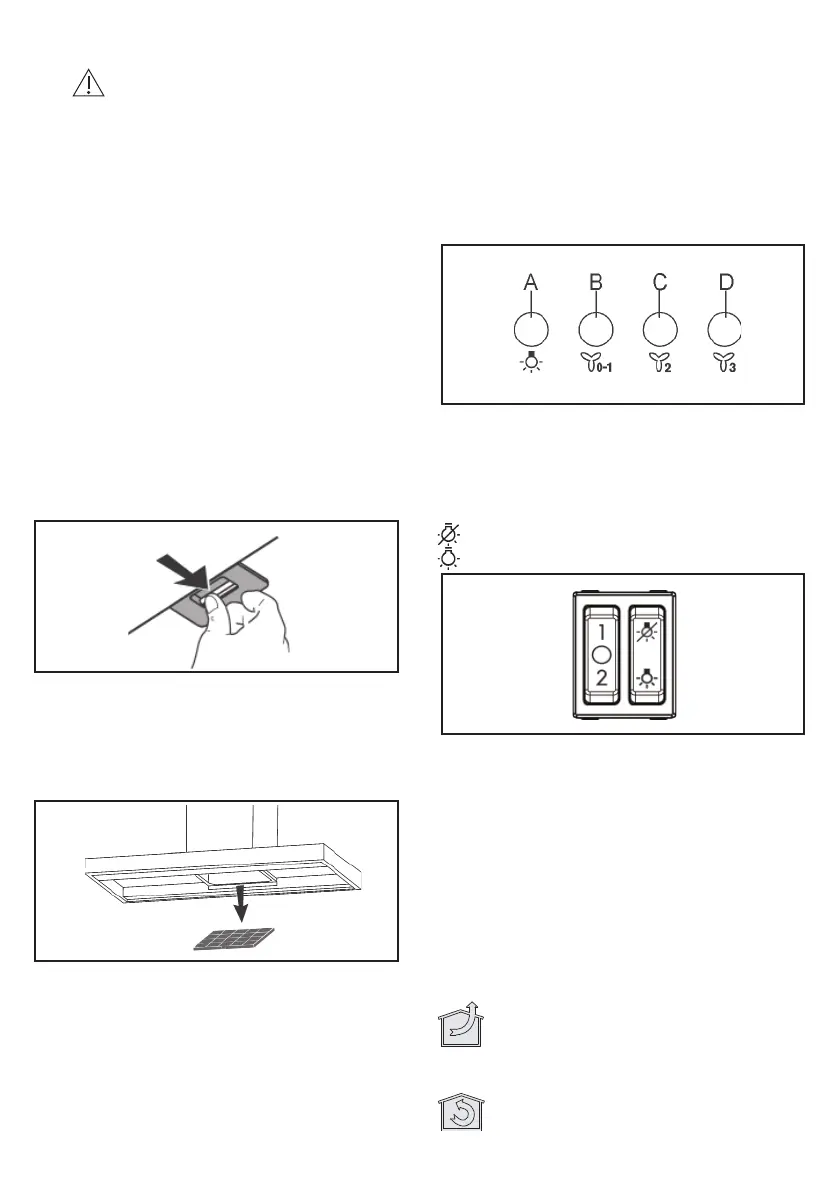 A B C D

0-1 2 3

1
2