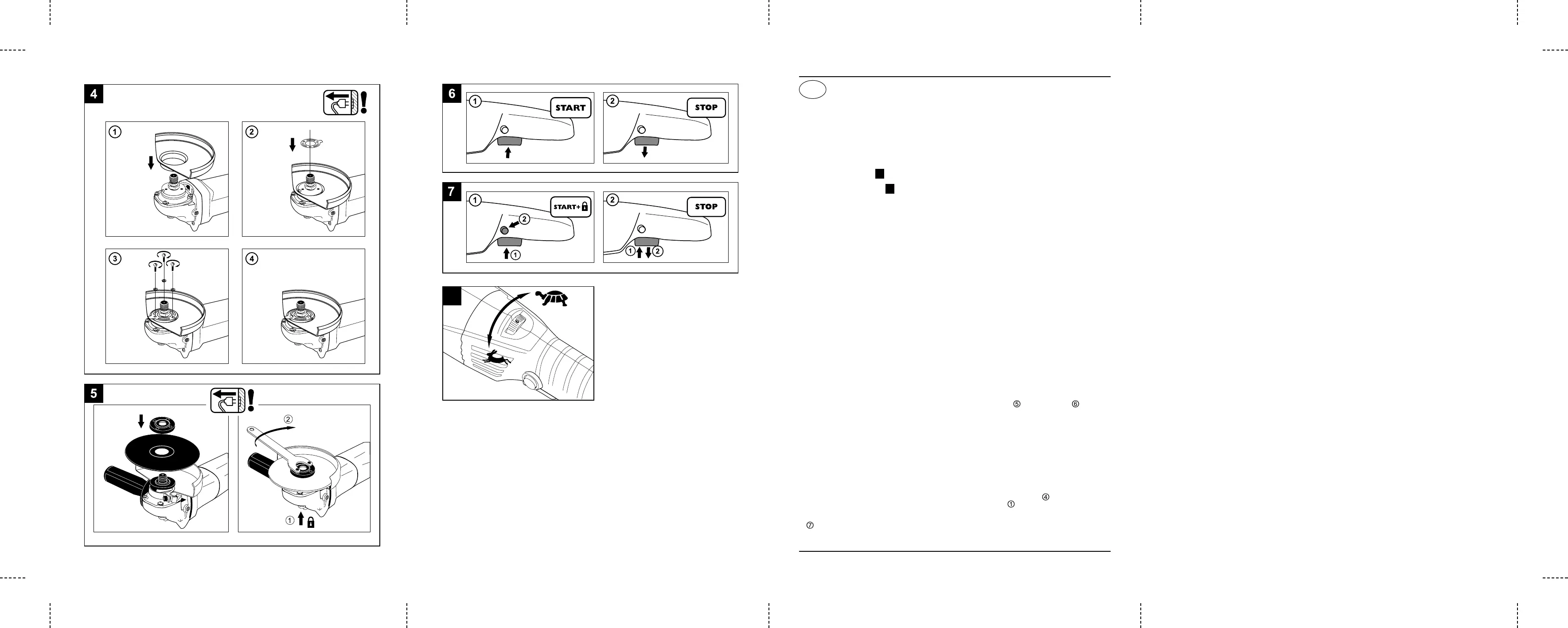 4
①
②
③
④

5
②
① 

6
①
START
②
STOP

7
①
START+
②
①
②
STOP
① ②

⑤ ⑥

④
①
⑦