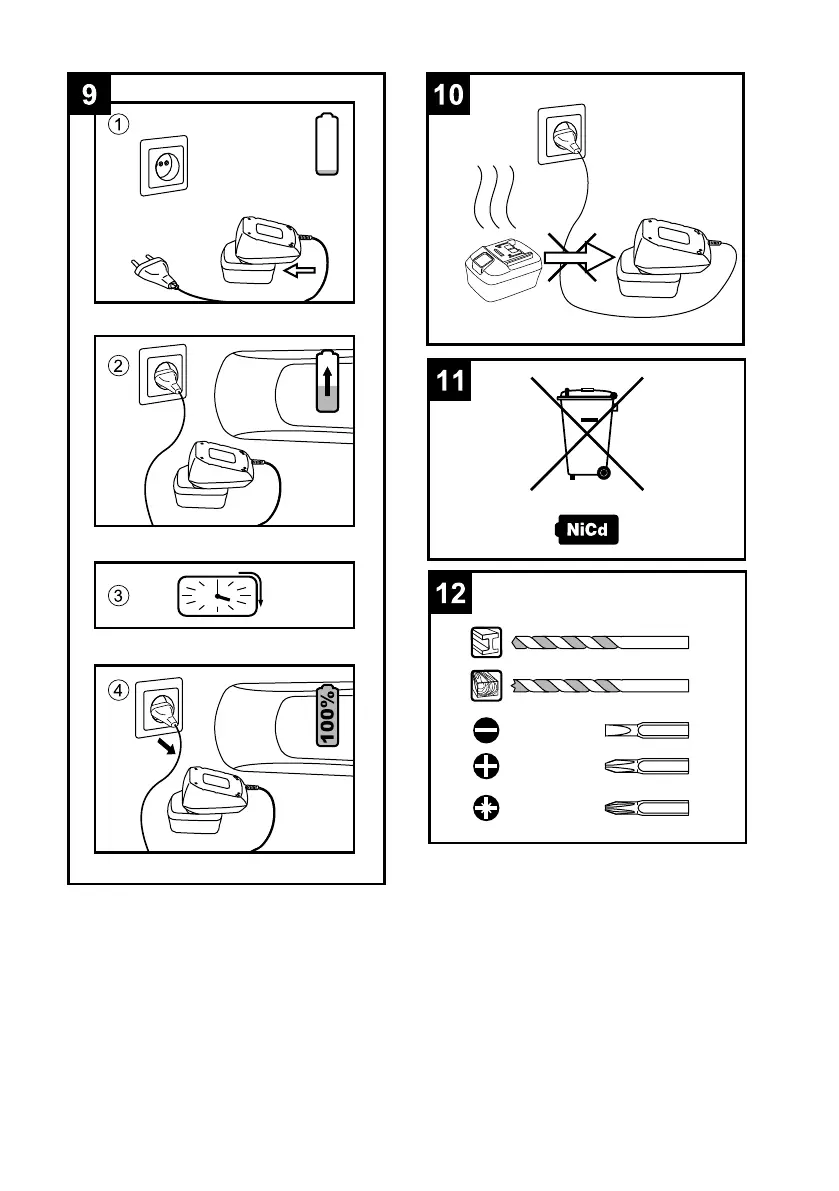 9

①

②

③

④

100%

10

11

NiCd

12