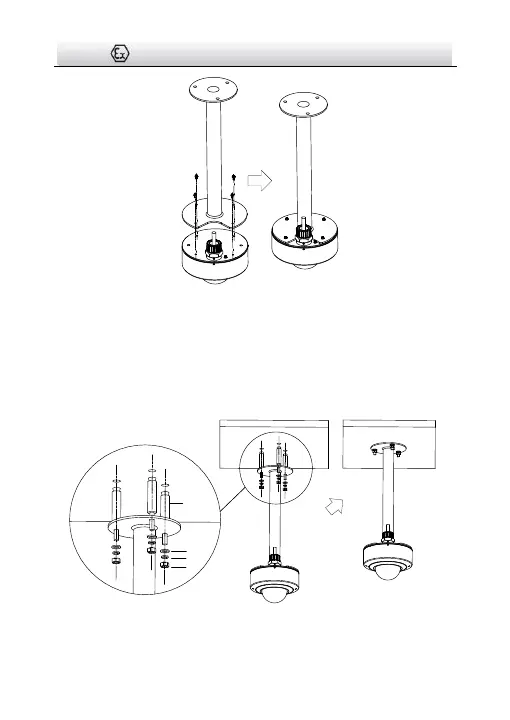 Ex