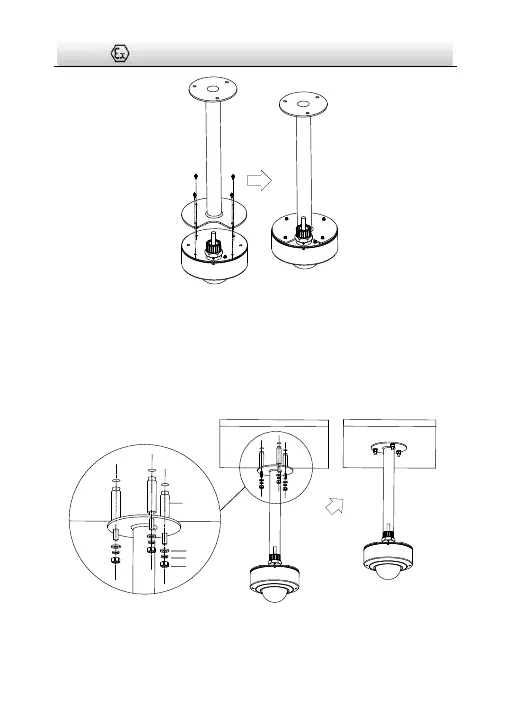 Ex