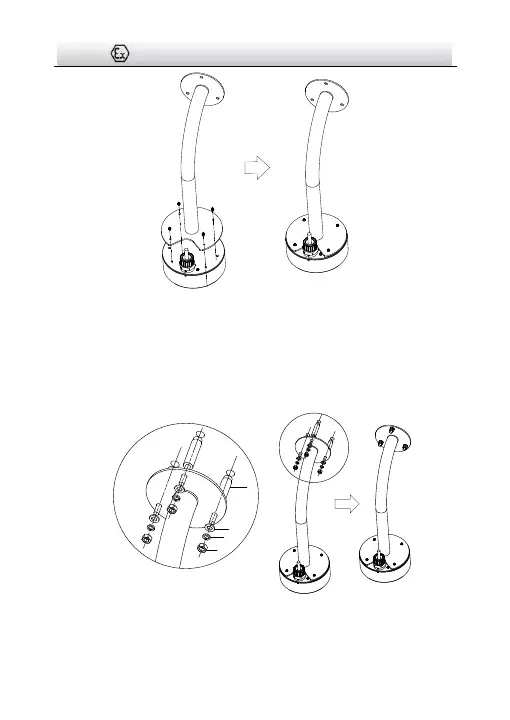 Ex