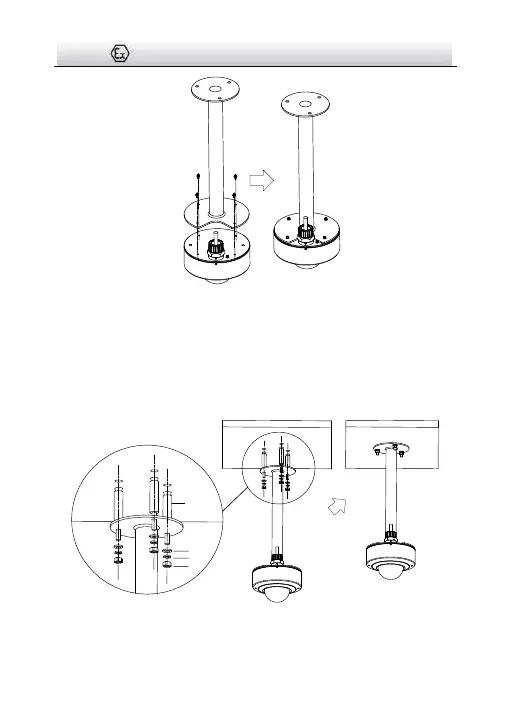 Ex