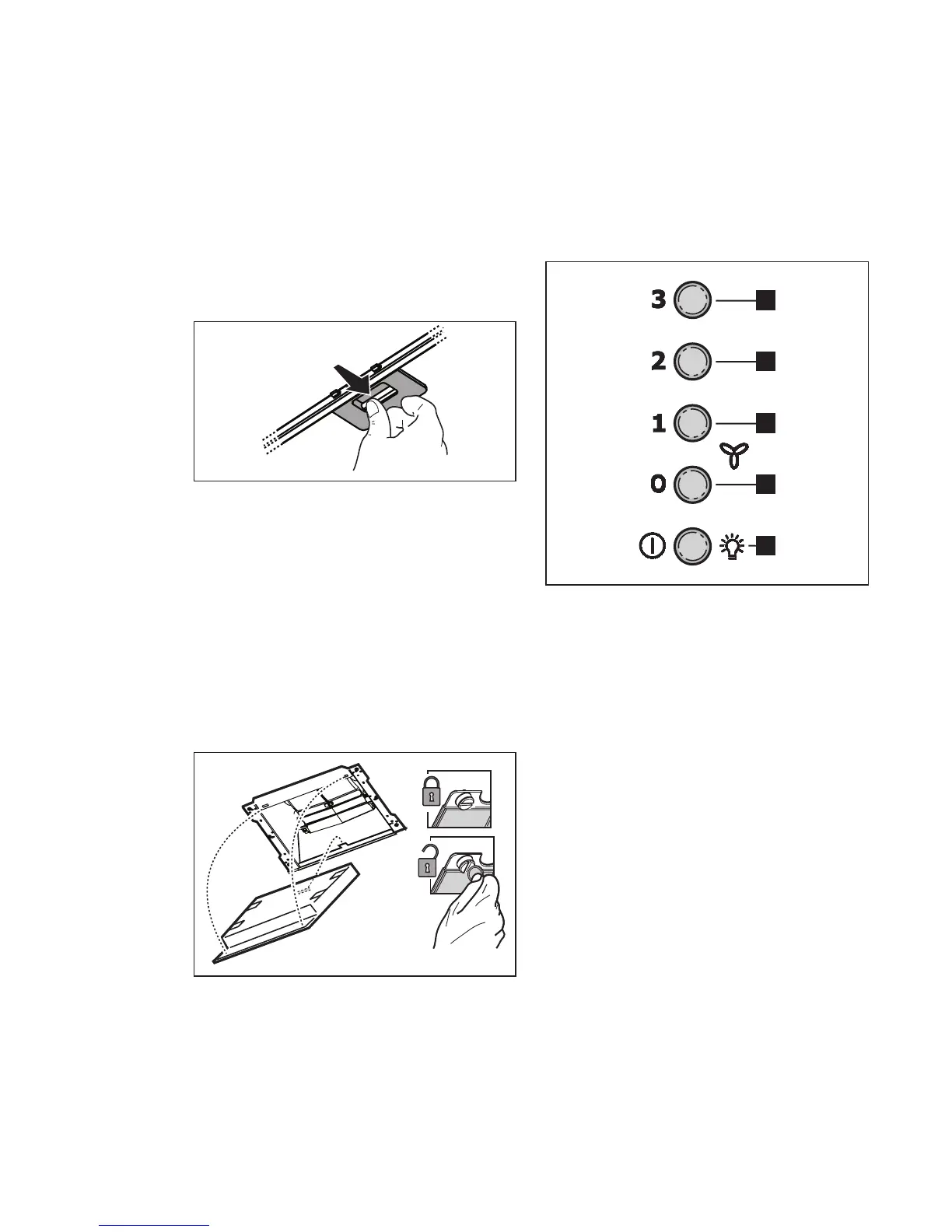 3

2

1

0