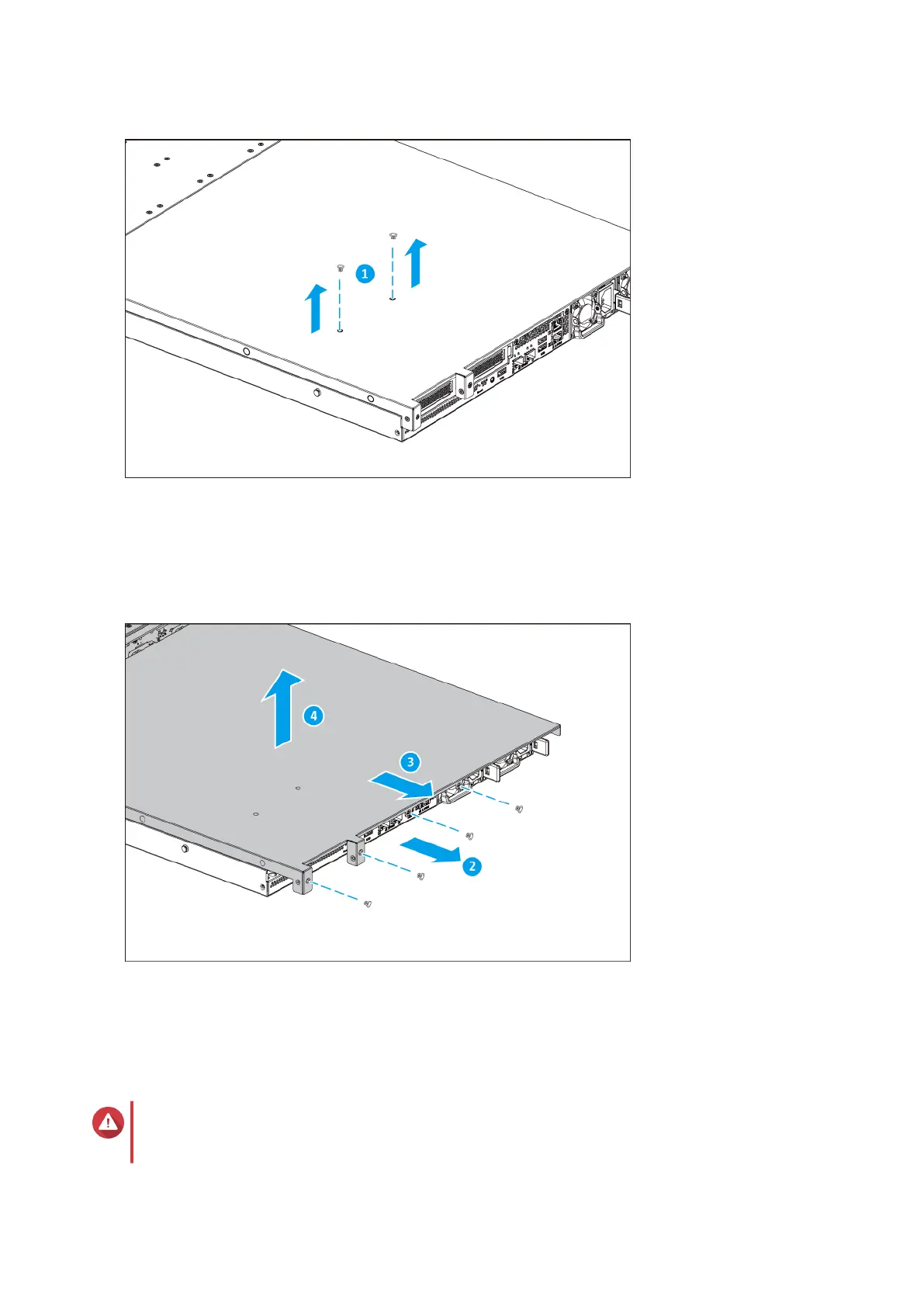 1

4

3

2