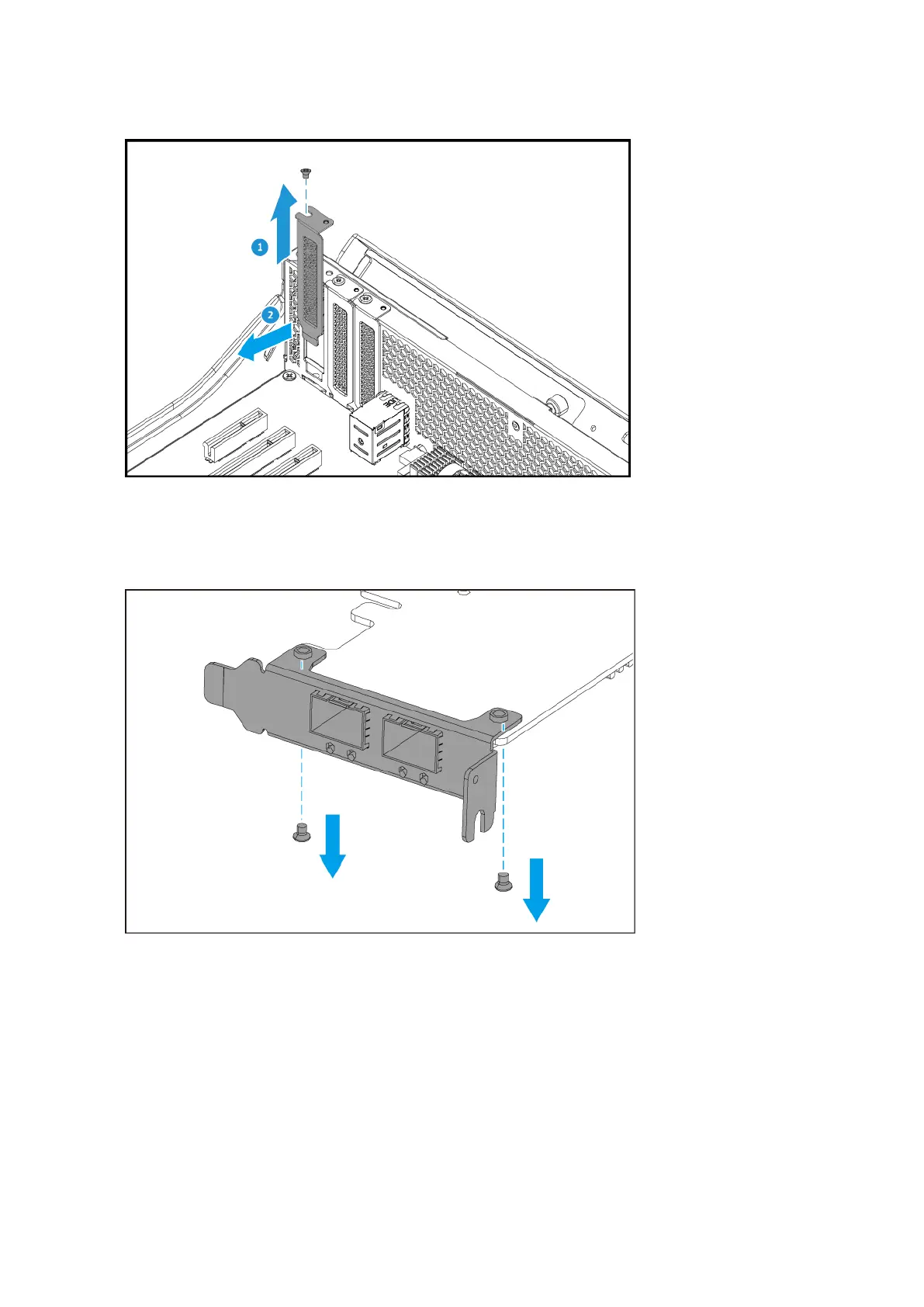 1
2