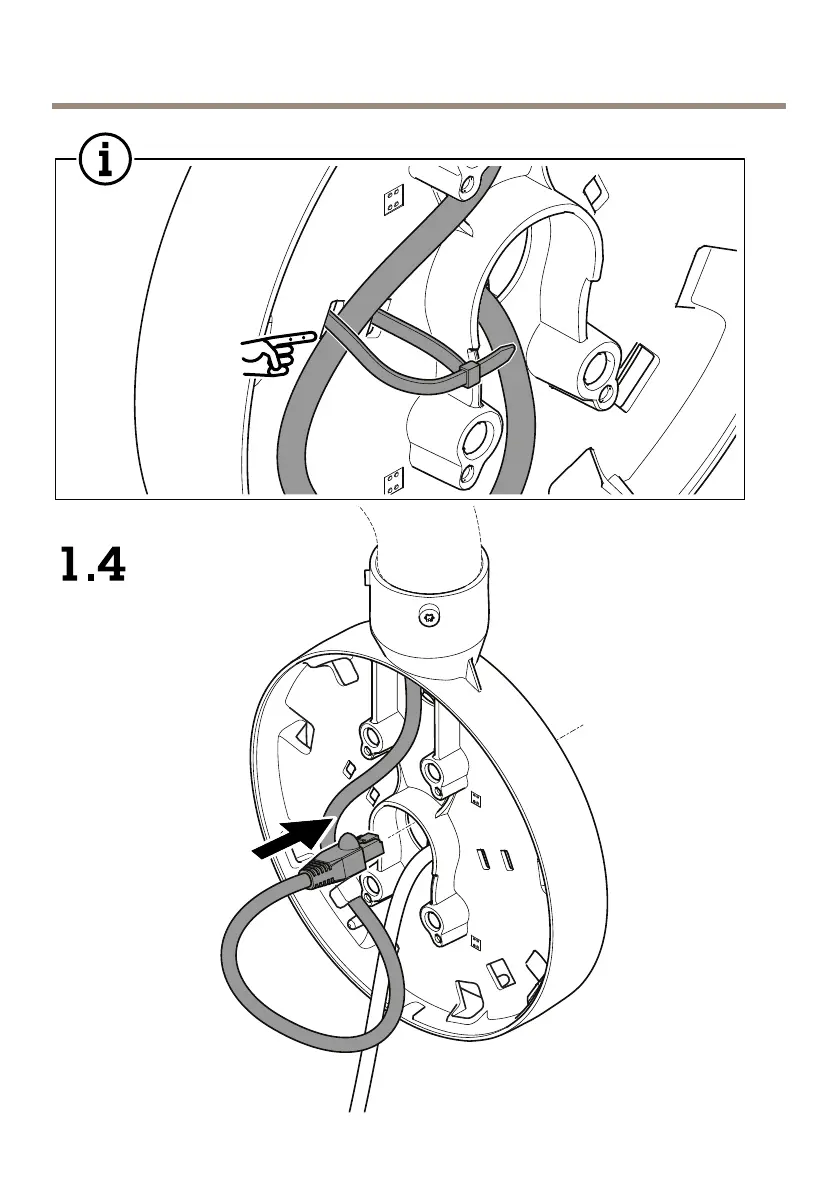 1.4