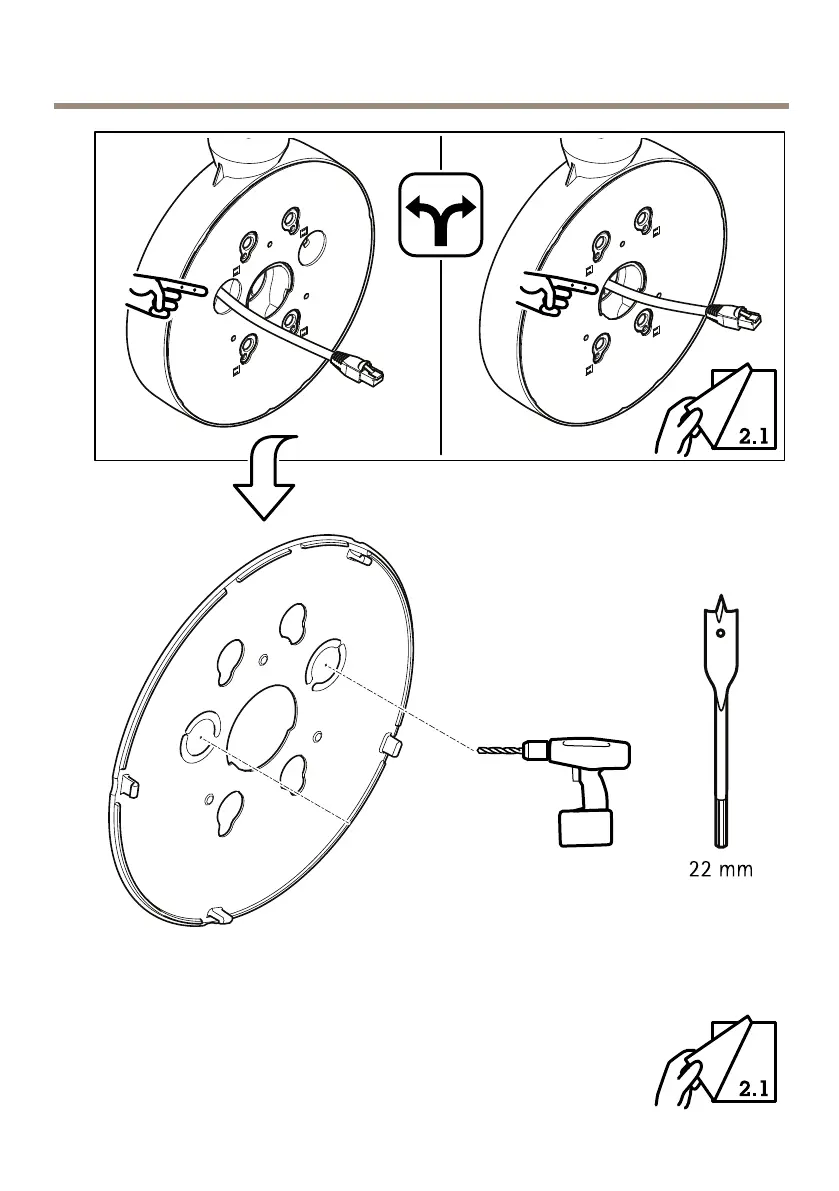 2.1

22 mm

2.1