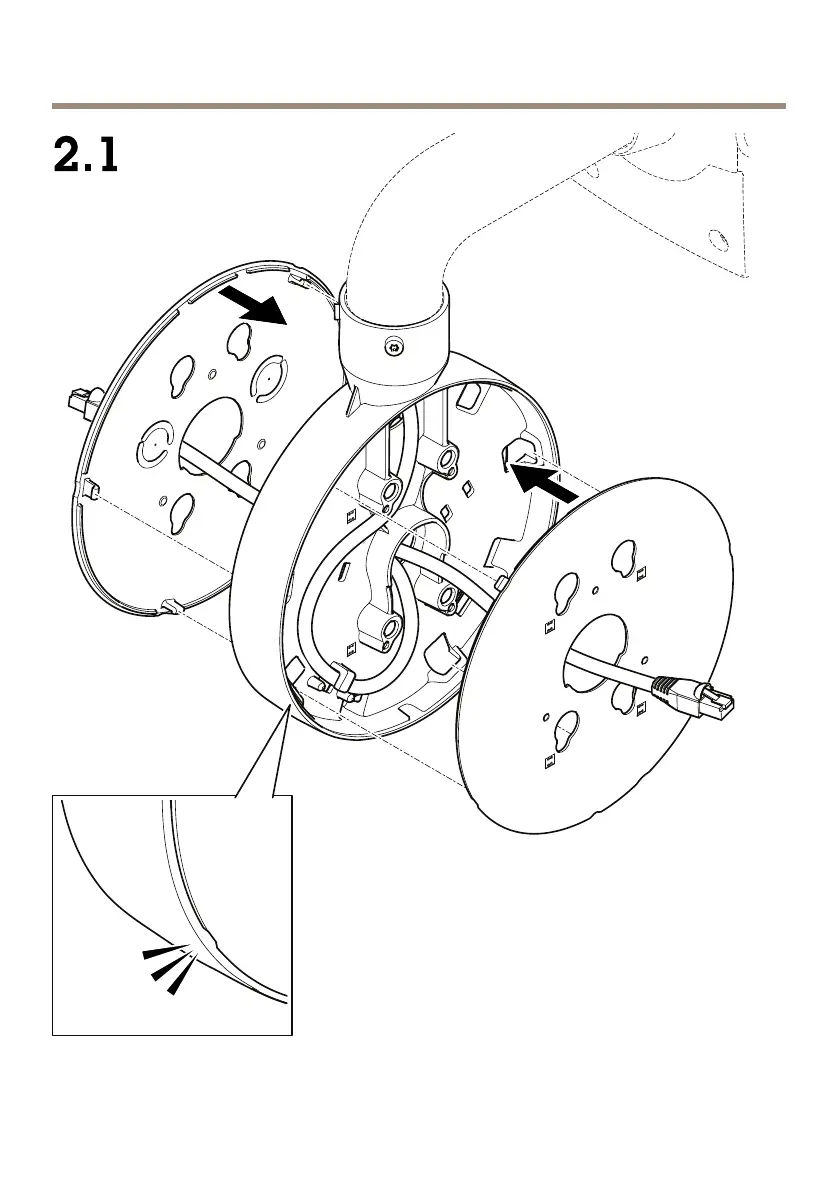 2.1