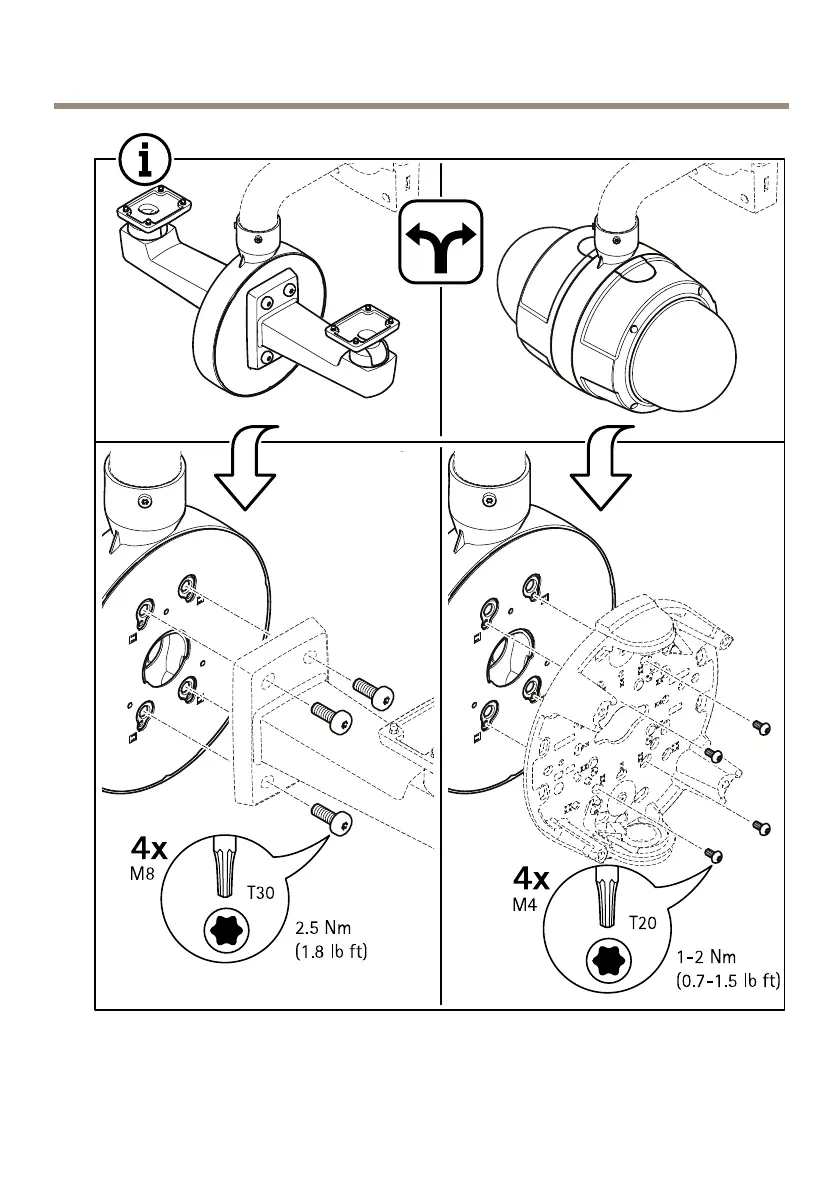 4x
M8
T30
2.5 Nm
(1.8 lb ft)

4x
M4
T20
1-2 Nm
(0.7-1.5 lb ft)