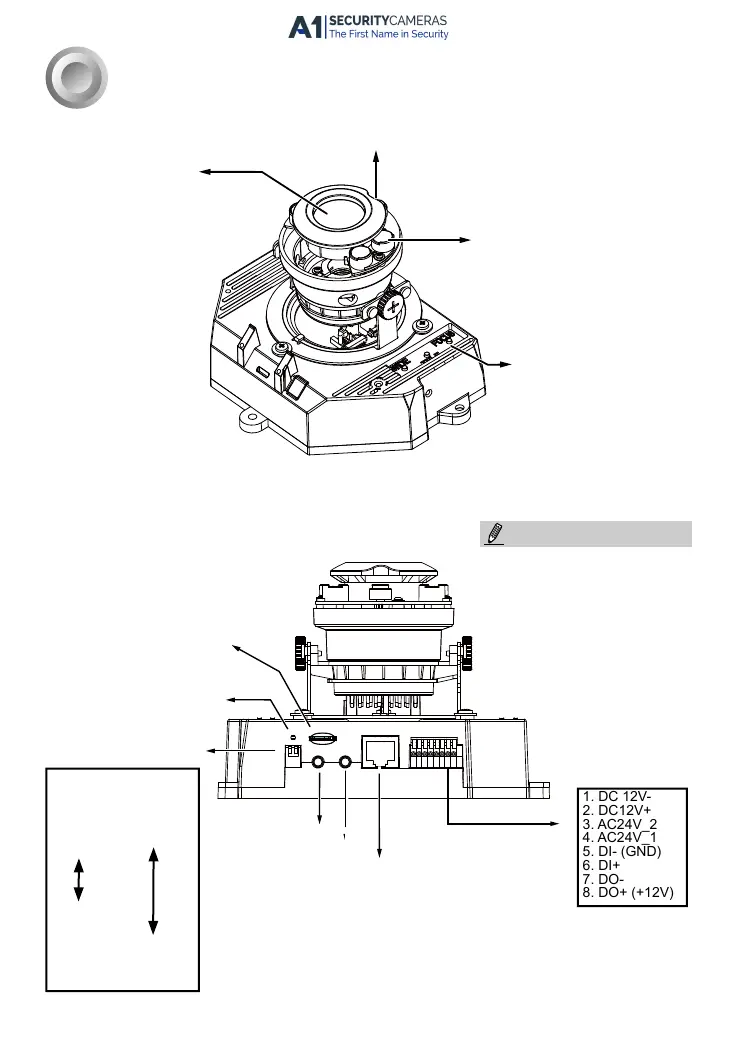 A1 SECURITYCAMERAS
The First Name in Security

1. DC 12V-
2. DC12V+
3. AC24V_2
4. AC24V_1
5. DI- (GND)
6. DI+
7. DO-
8. DO+ (+12V)