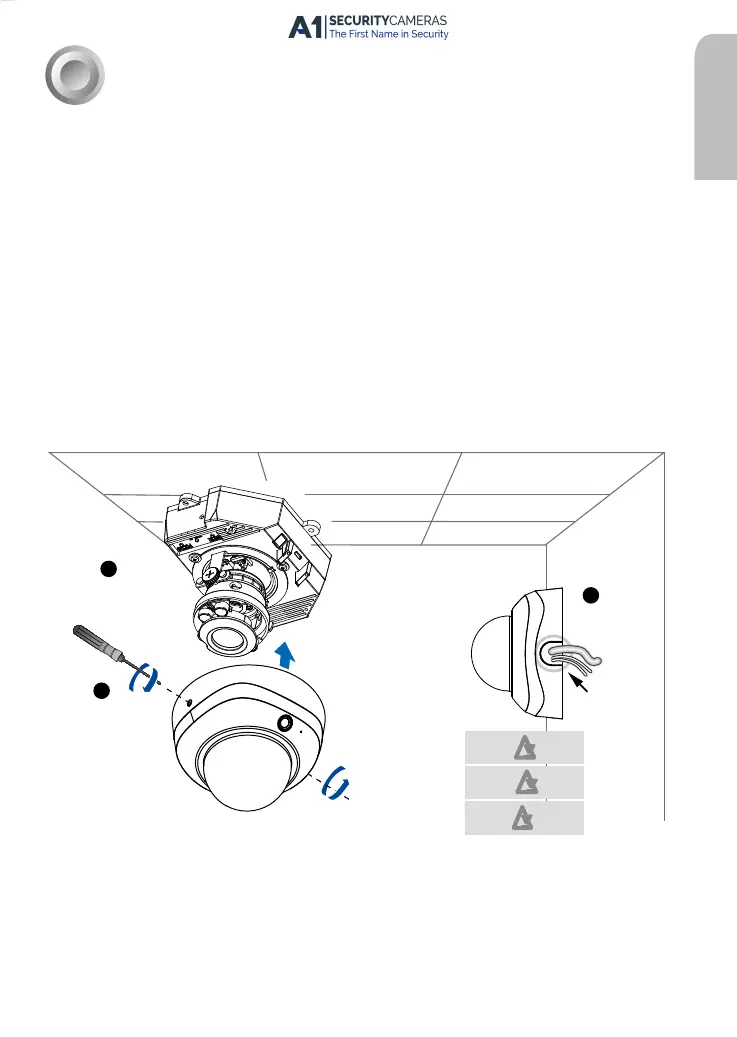 A1 SECURITYCAMERAS
The First Name in Security