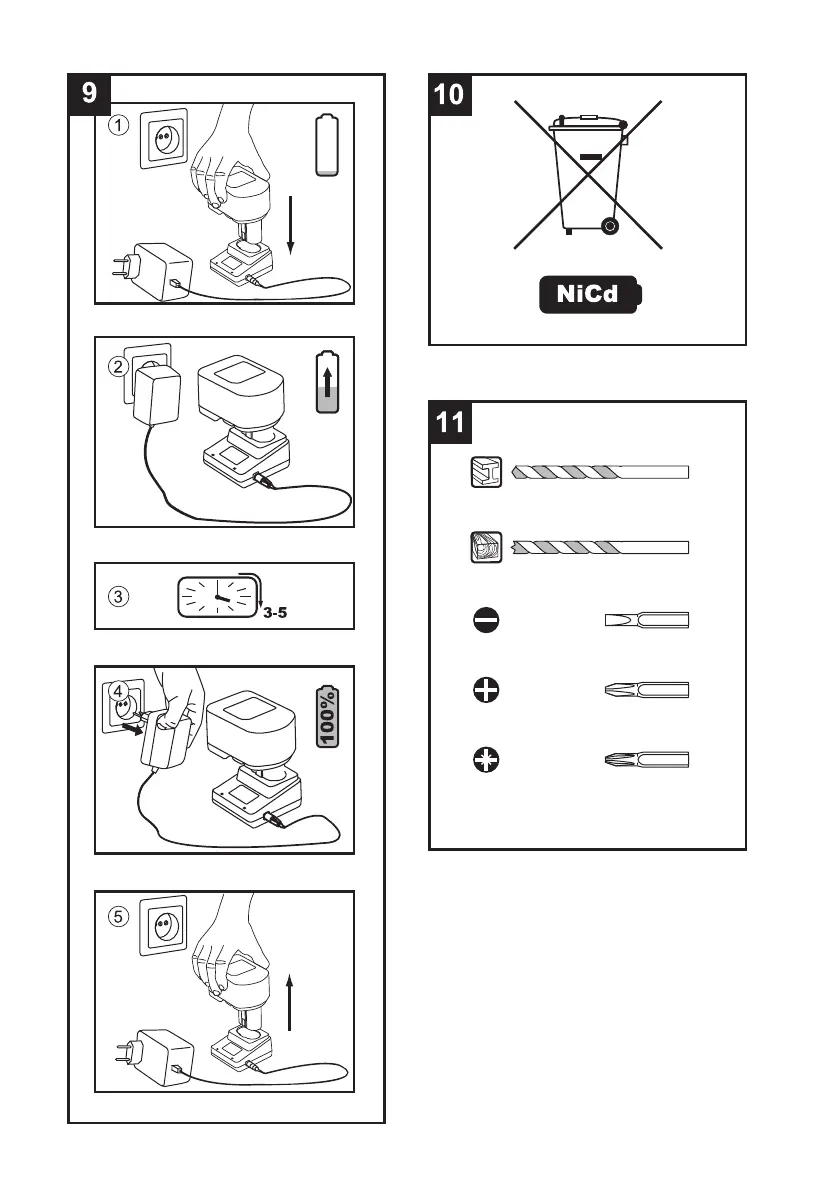 9

1

2

3

3-5

4

100%

5

10

NiCd

11