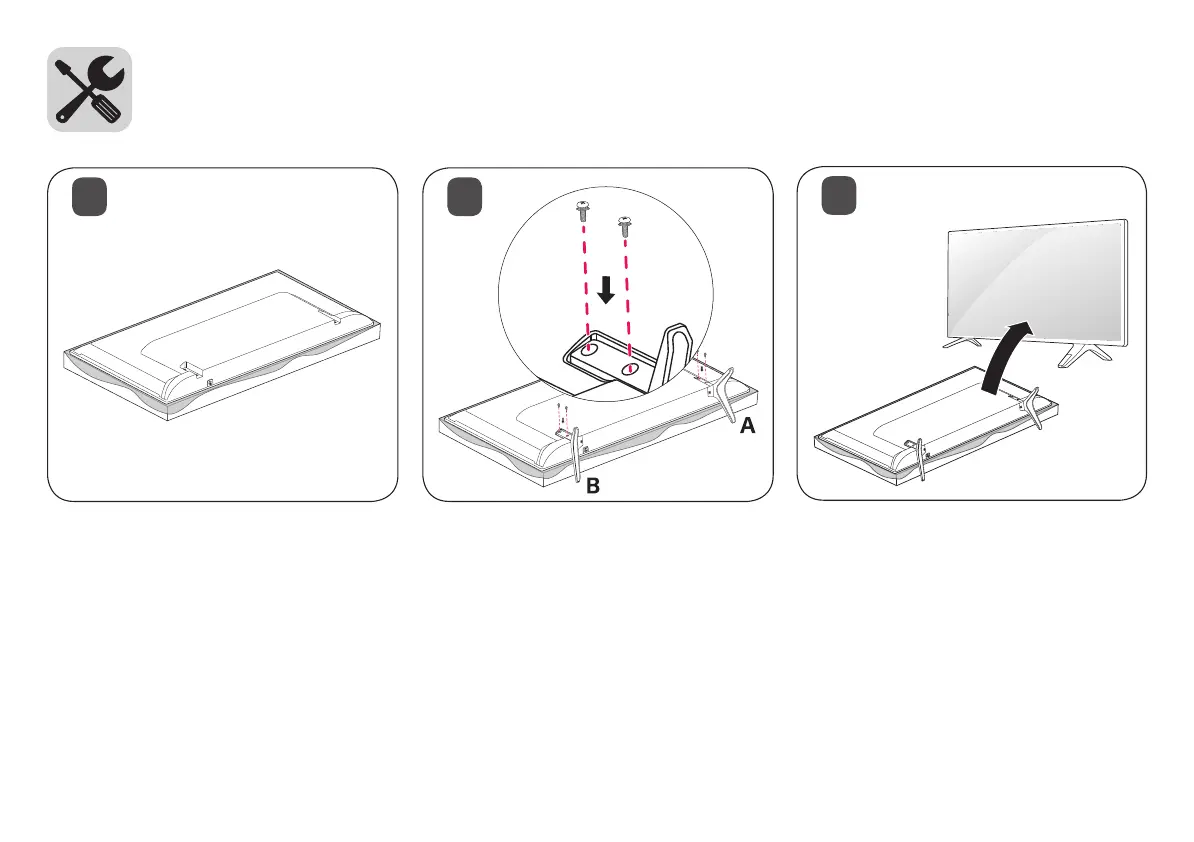 A

B