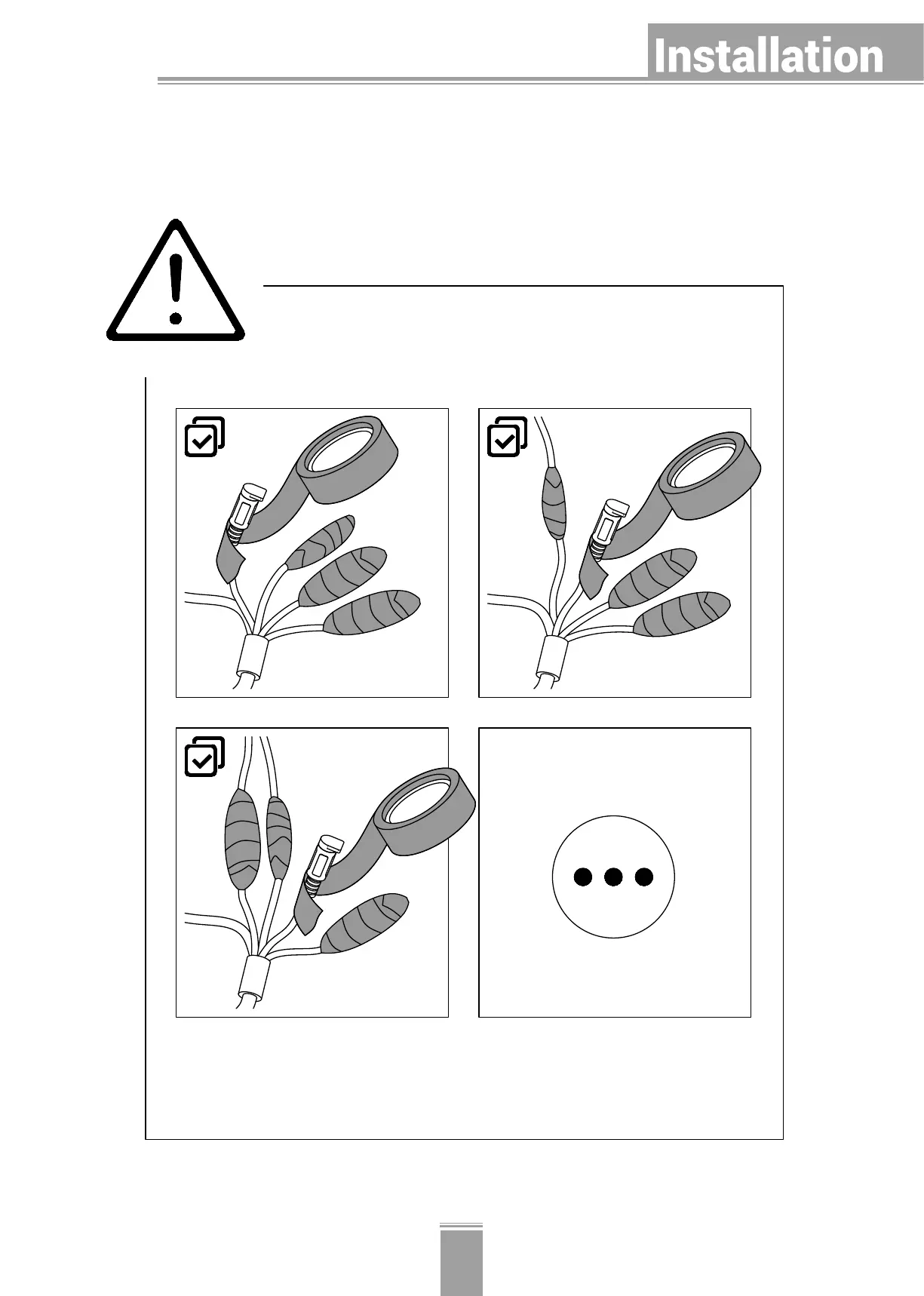 Installation