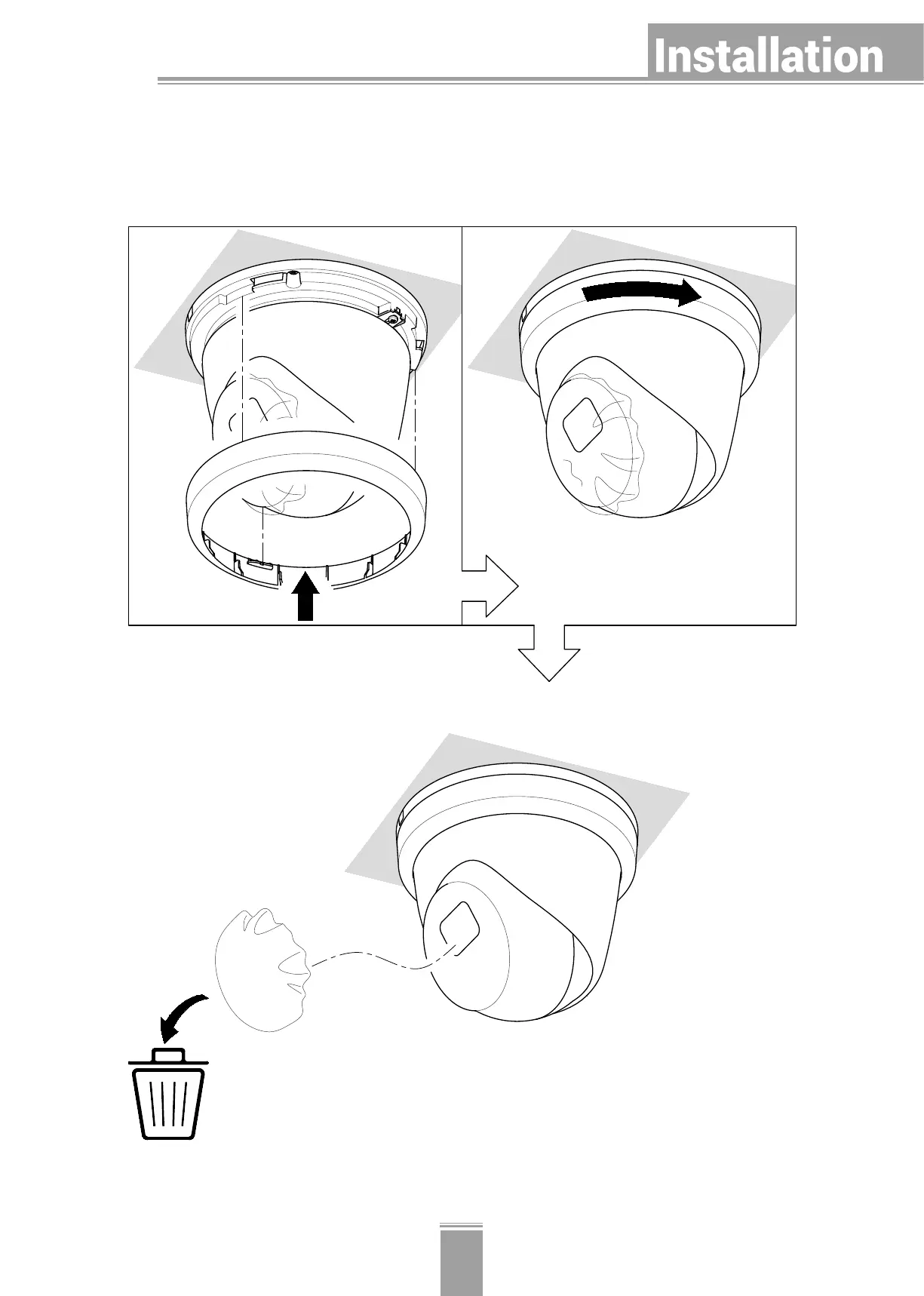 Installation