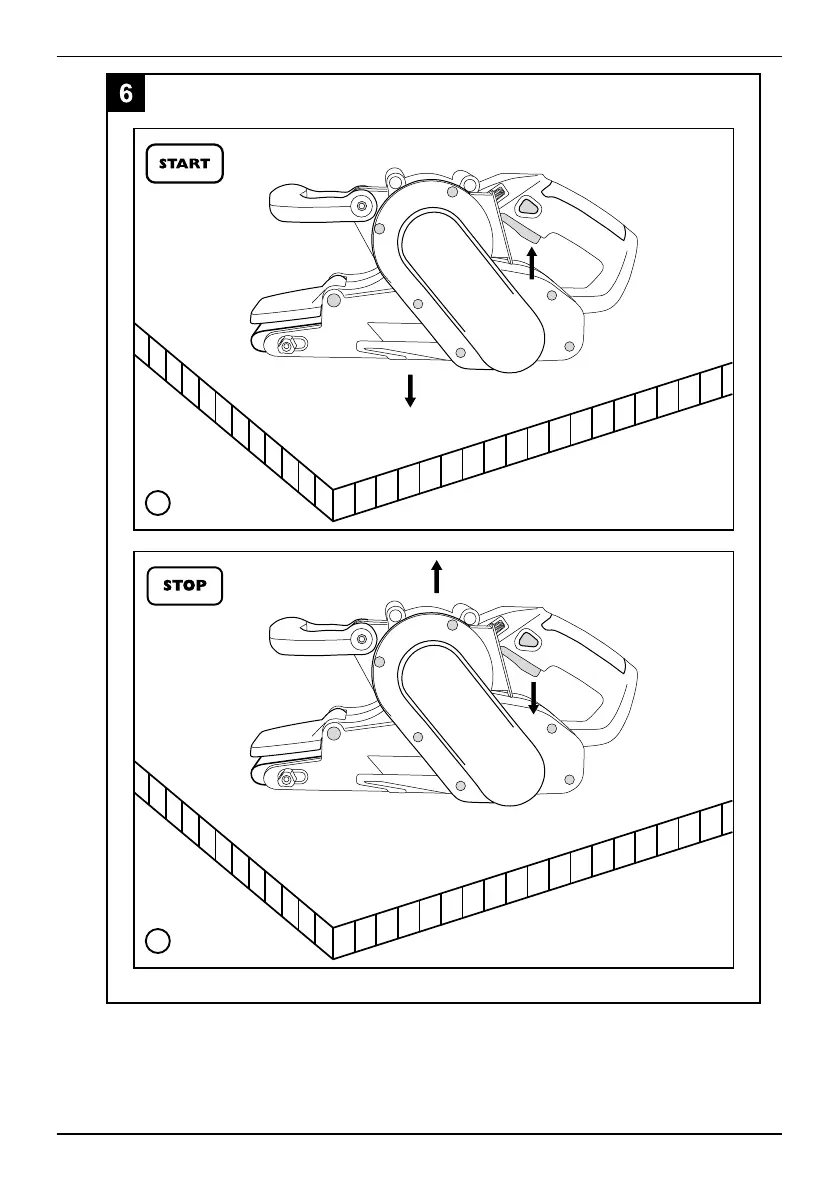 6

START

STOP