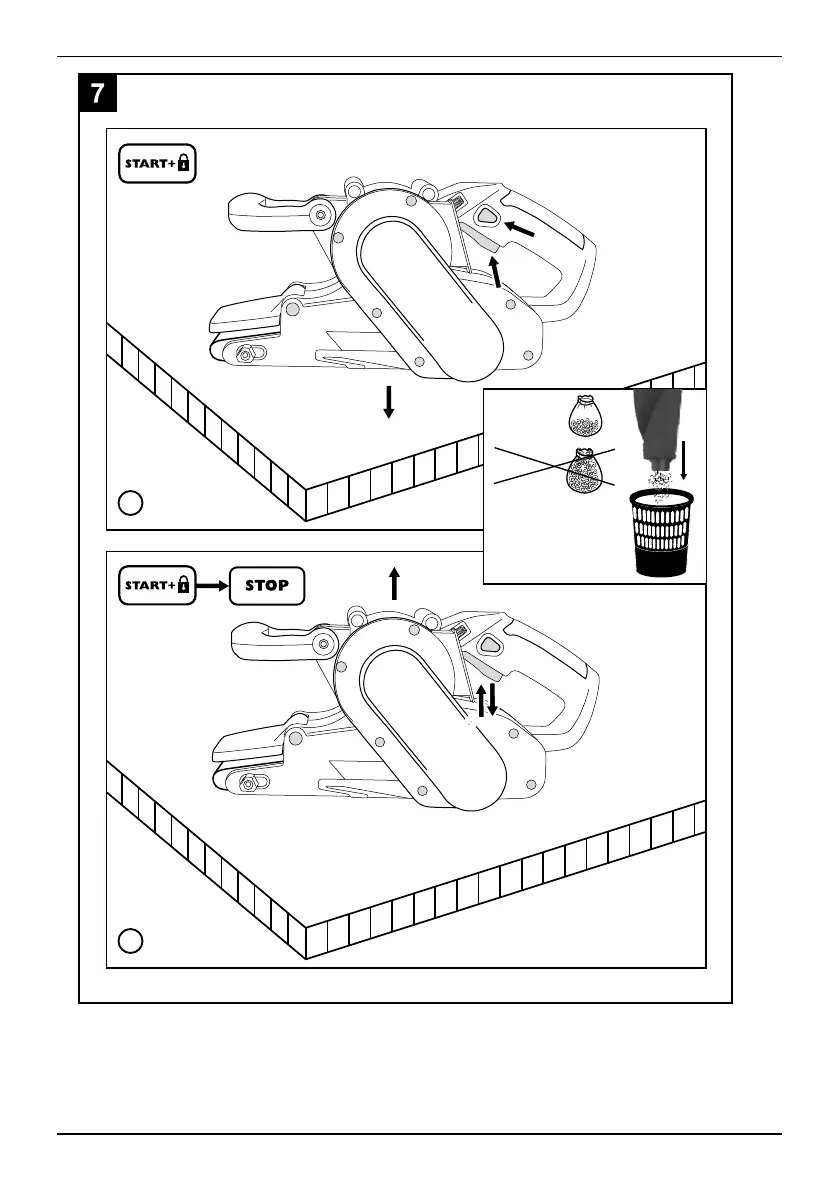 7

START+

START+

STOP