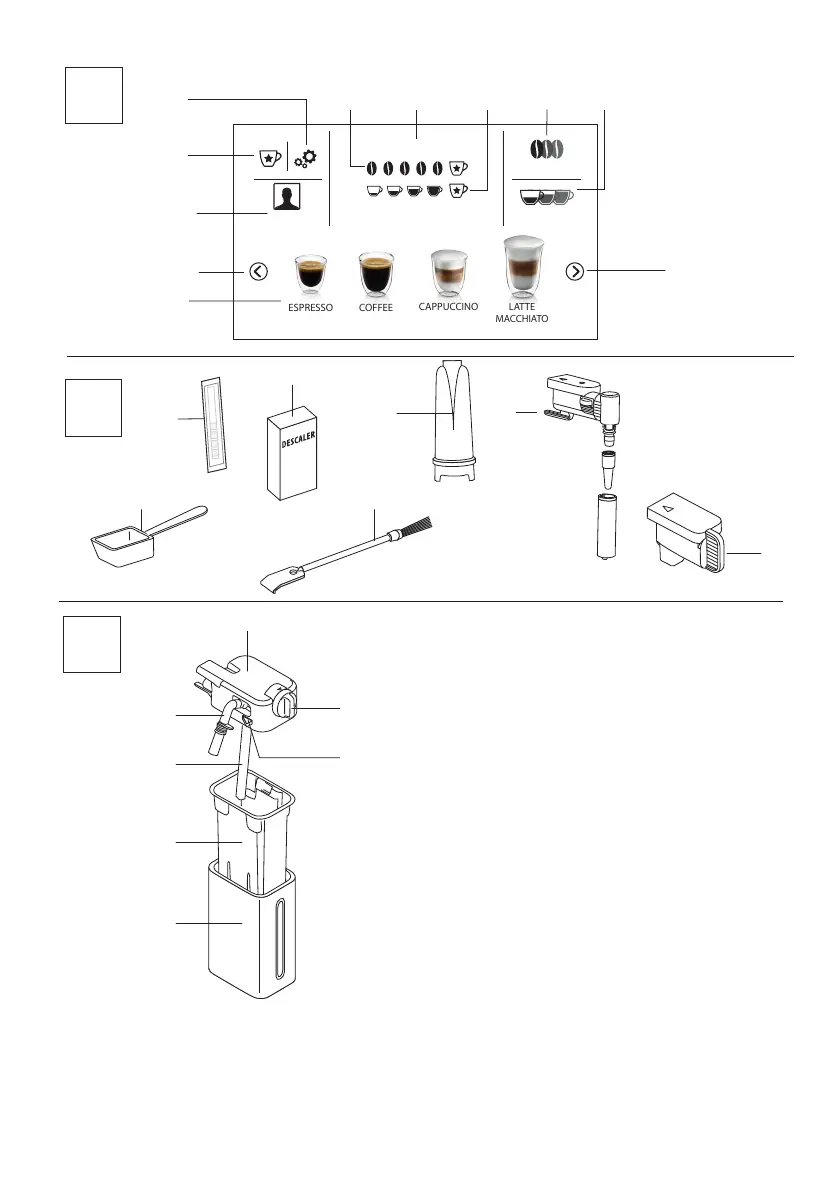 ESPRESSO COFFEE CAPPUCCINO LATTE MACCHIATO

DESCALER