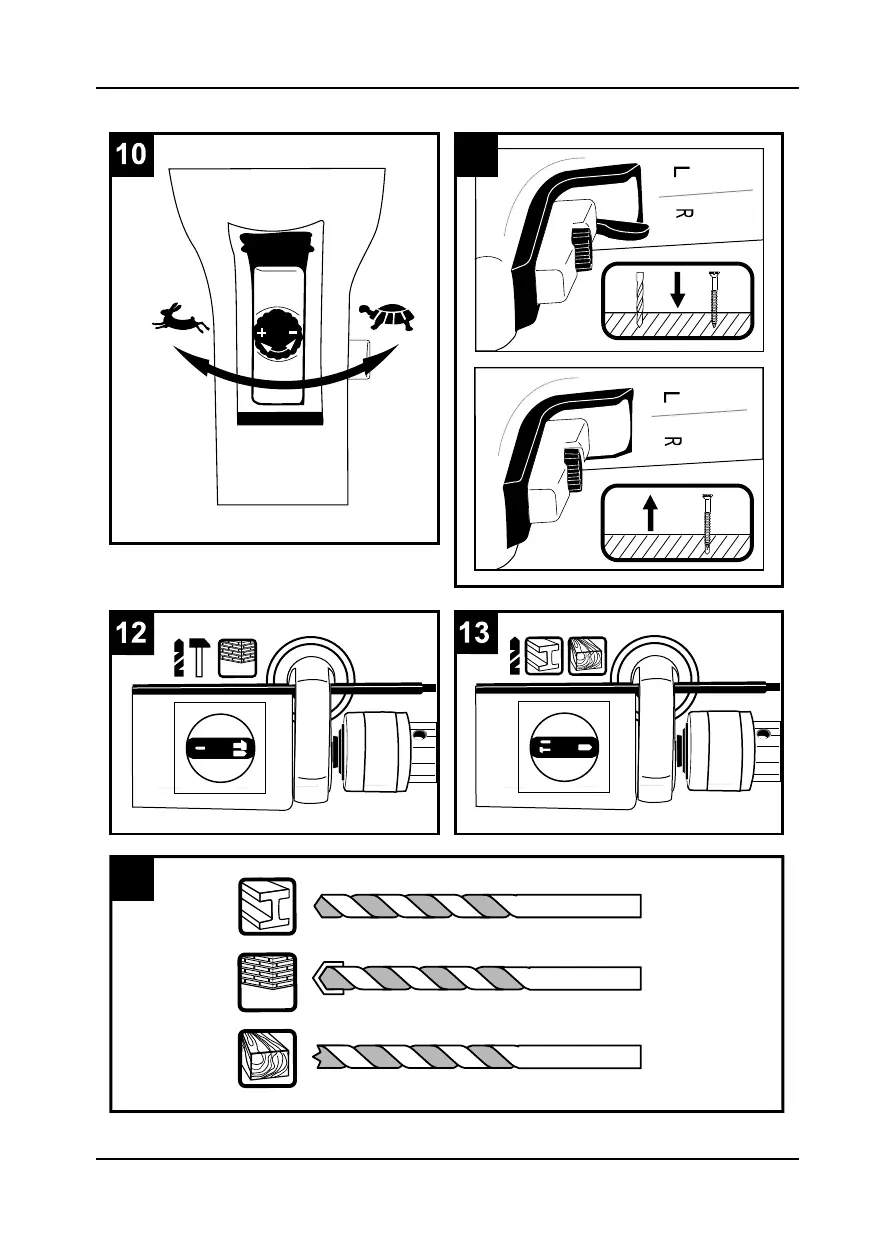 10

+
-

L
R

L
R

12

13