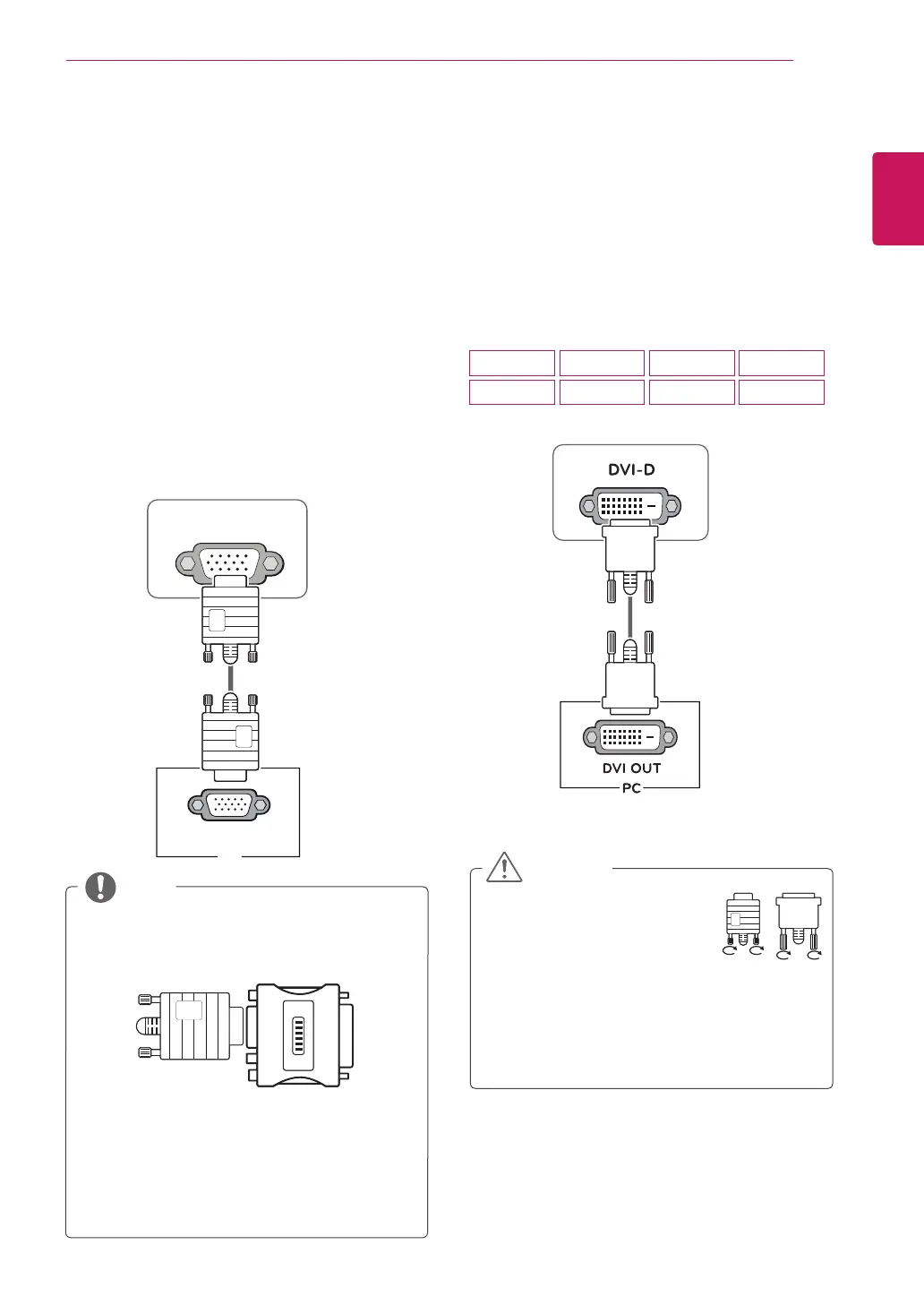 DVI-D

DVI OUT

PC