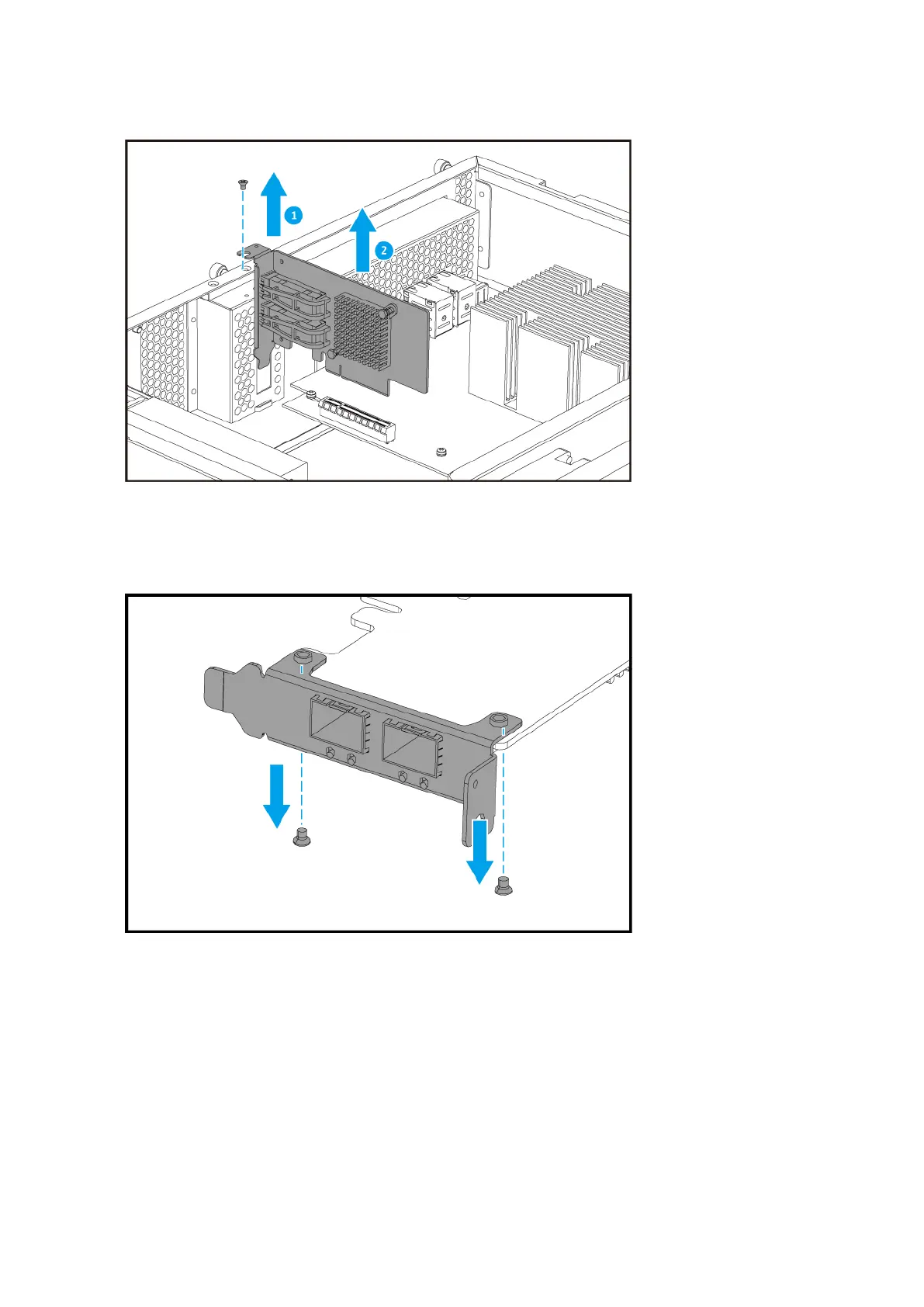 1

2