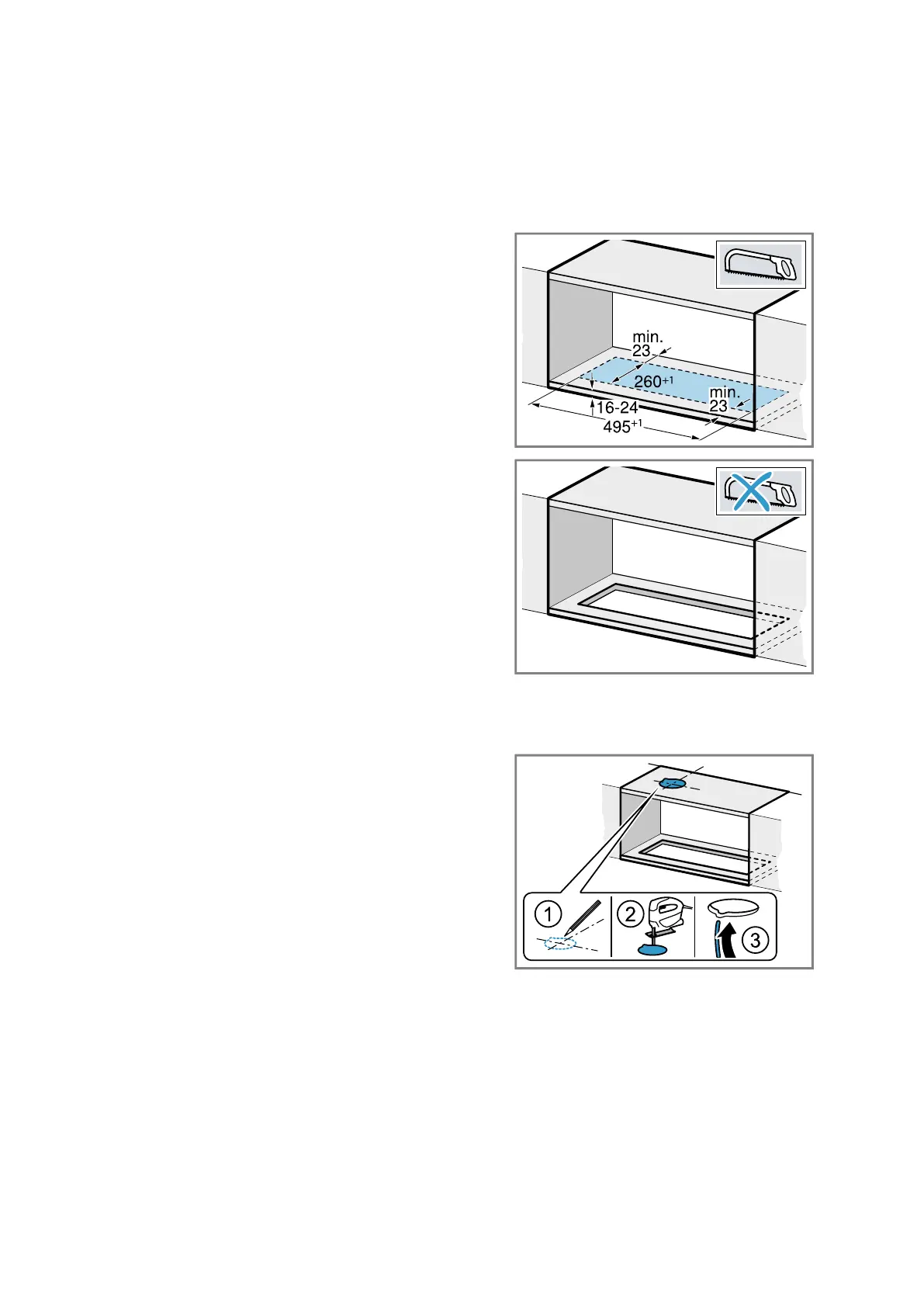 min.
23

$260^{+1}$

min.
23

16-24

$495^{+1}$

1

2

3