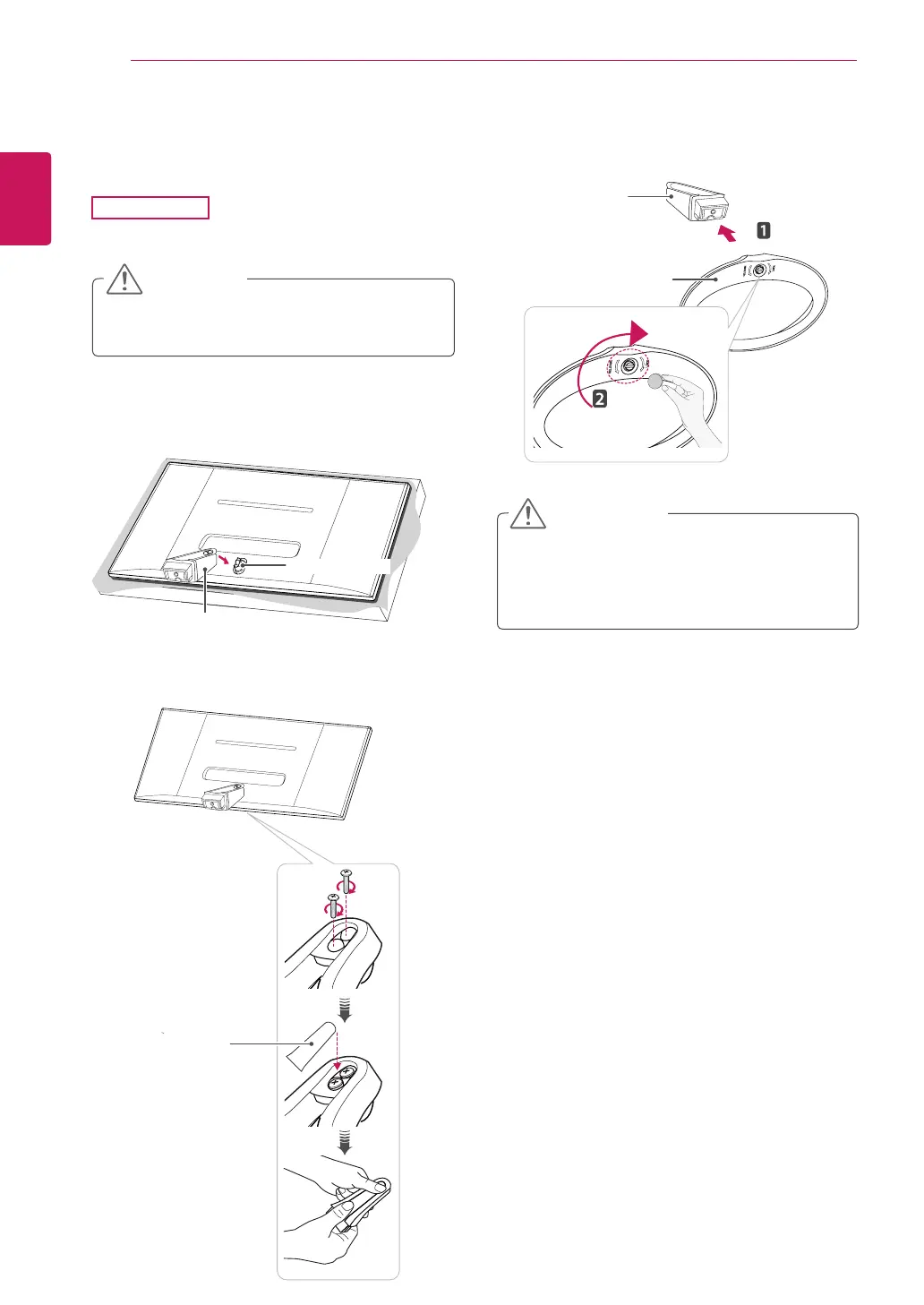 1

2