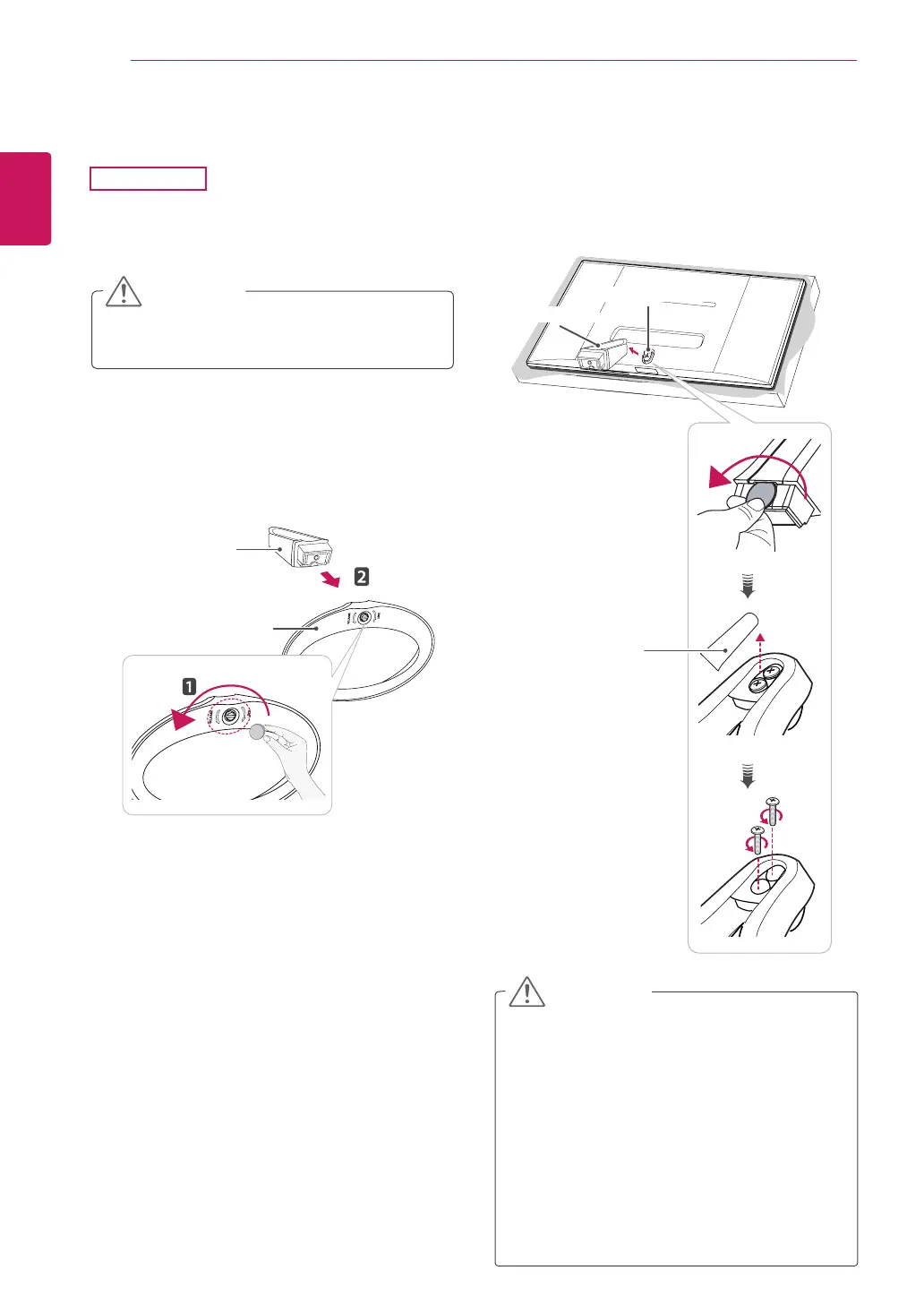 1
2