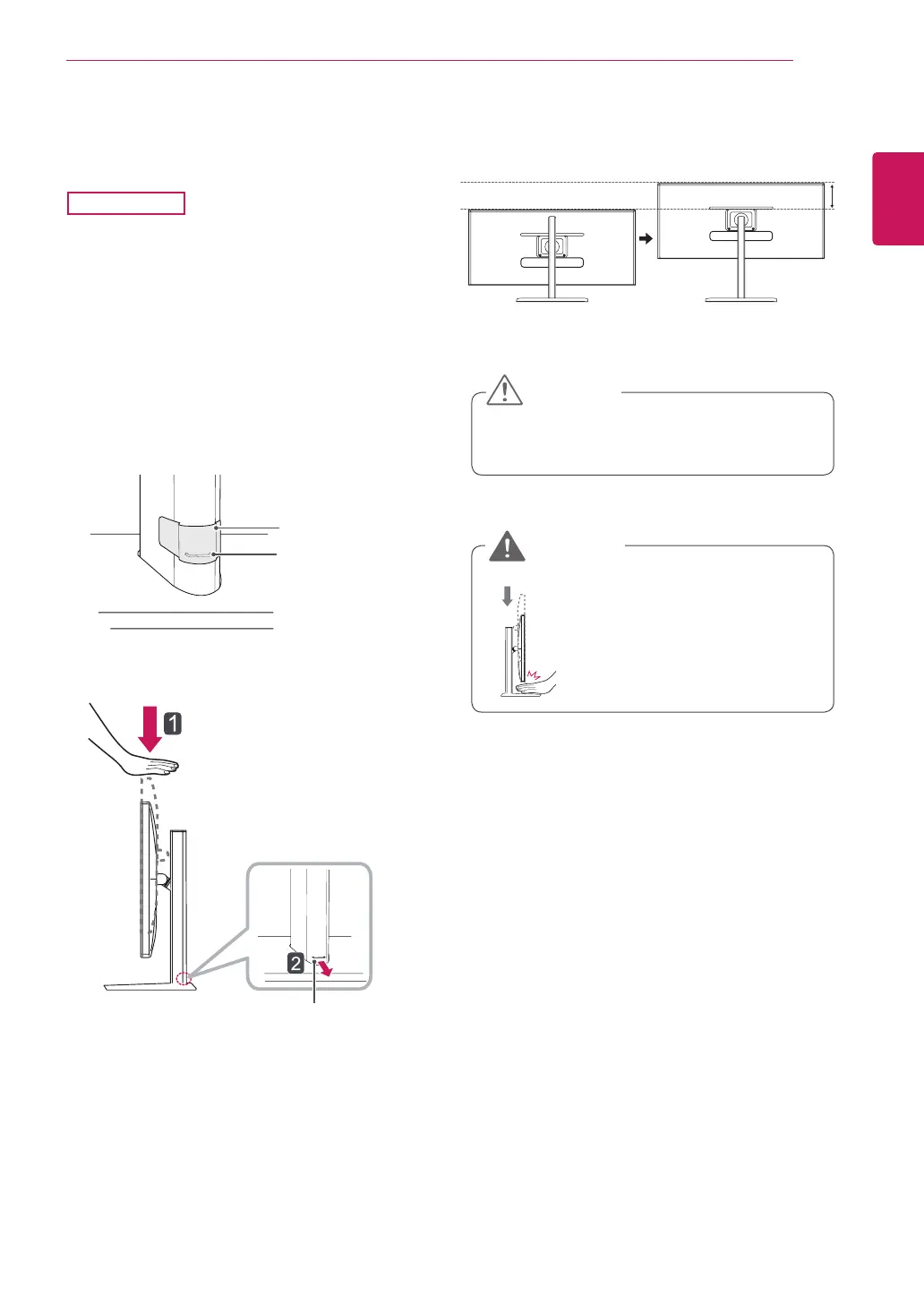 1
2