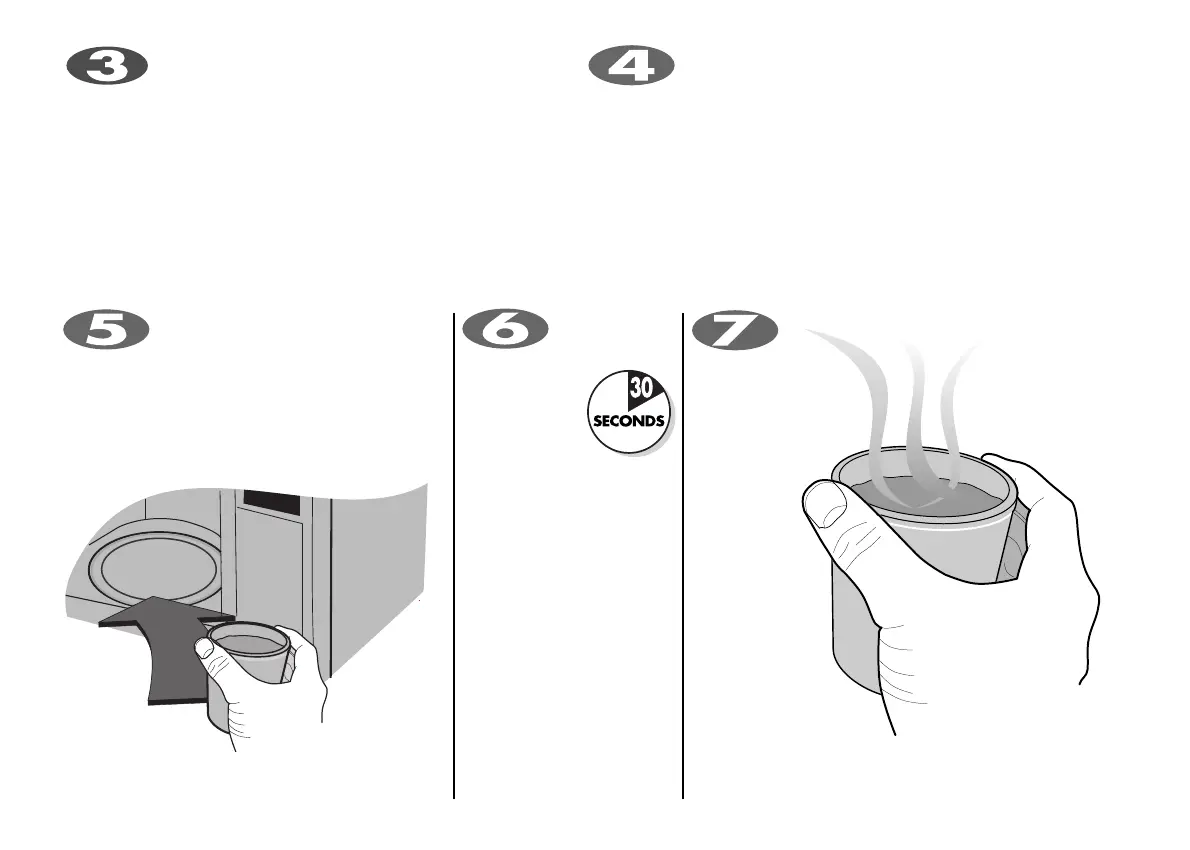 3

4

5

6

30
SECONDS

7