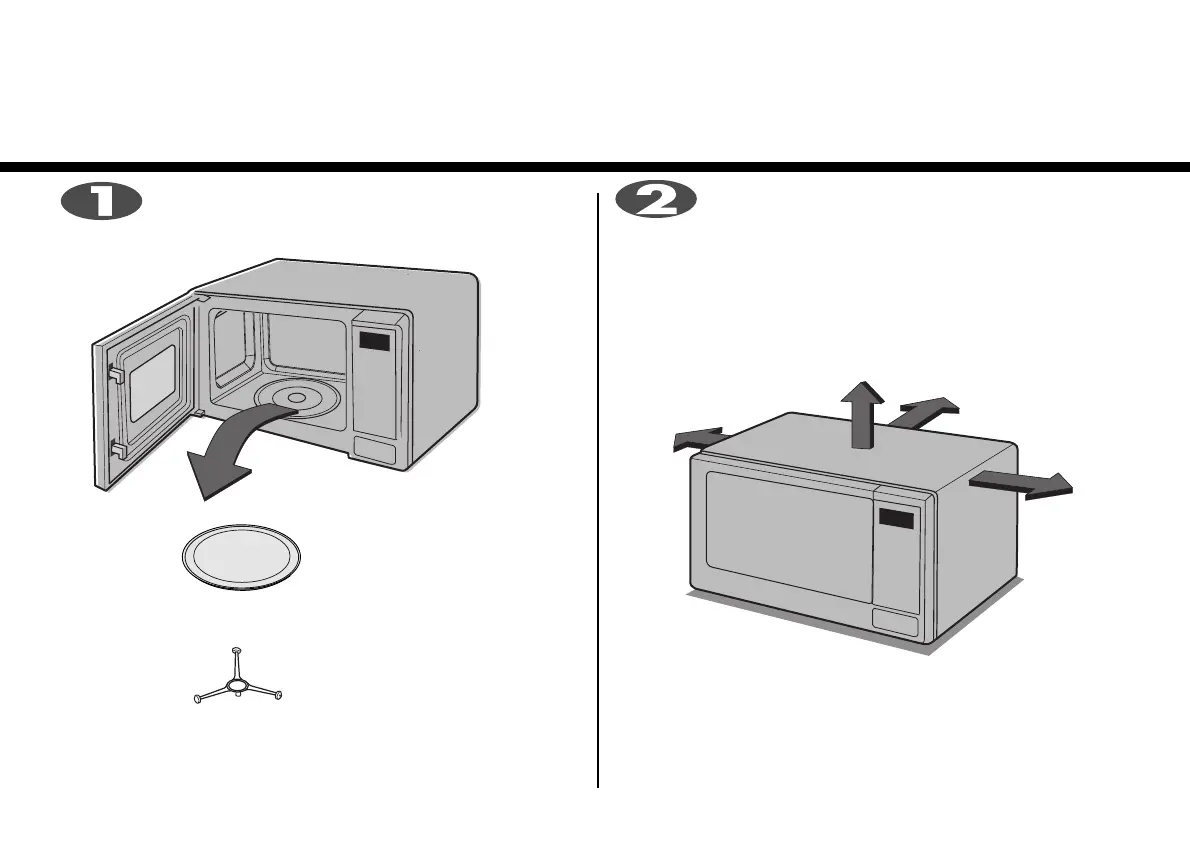 1

2